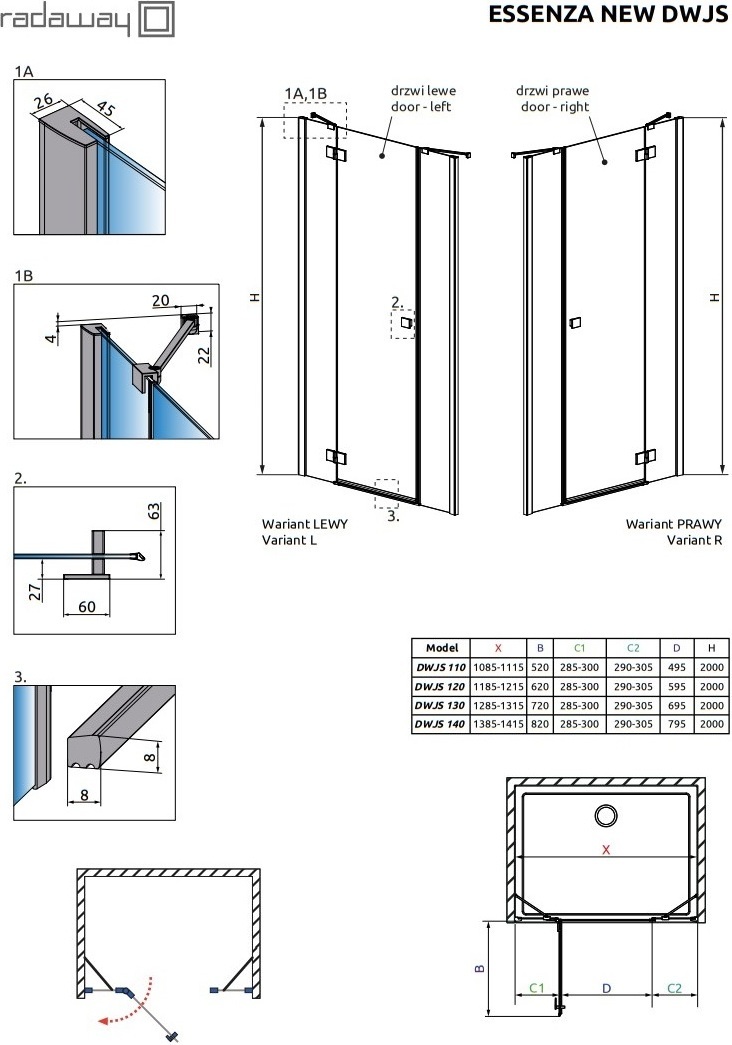 radaway

ESSENZA NEW DWJS

1A

26

45

1B

20

4

22

2.

63

27

60

3.

8

8

1A,1B

drzwi lewe
door - left

drzwi prawe
door - right

H

2.

3.

H

Wariant LEWY
Variant L

Wariant PRAWY
Variant R

| Model | X | B | C1 | C2 | D | H |
|---|---|---|---|---|---|---|
| DWJS 110 | 1085-1115 | 520 | 285-300 | 290-305 | 495 | 2000 |
| DWJS 120 | 1185-1215 | 620 | 285-300 | 290-305 | 595 | 2000 |
| DWJS 130 | 1285-1315 | 720 | 285-300 | 290-305 | 695 | 2000 |
| DWJS 140 | 1385-1415 | 820 | 285-300 | 290-305 | 795 | 2000 |

X

B

C1

D

C2