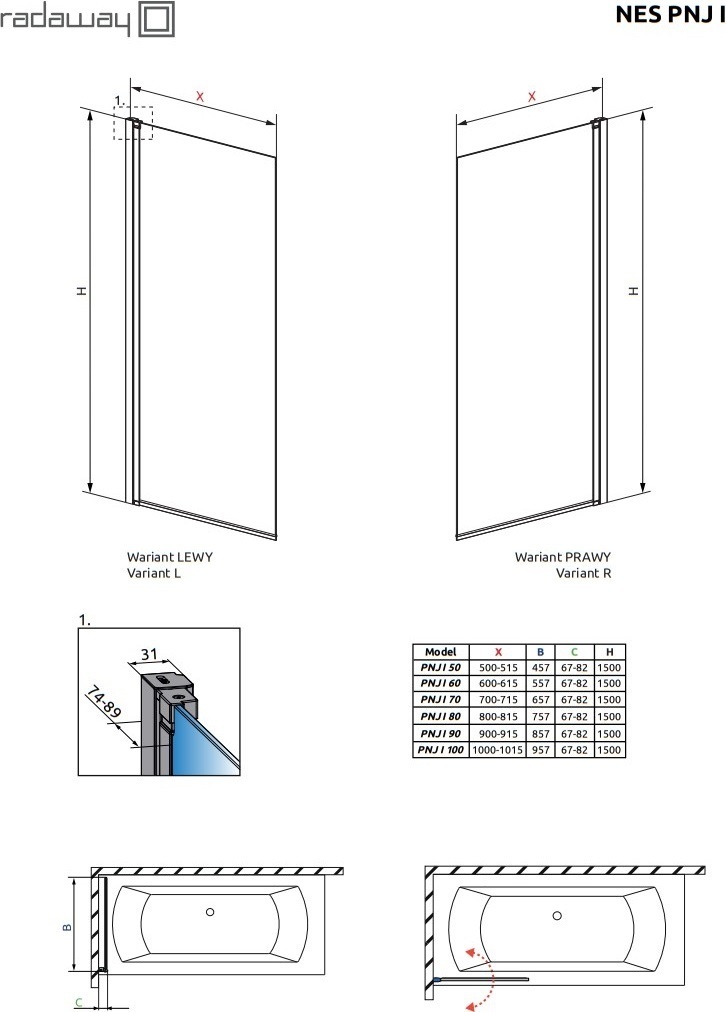 radaway

NES PNJ I

1.

X

H

X

H

Wariant LEWY
Variant L

Wariant PRAWY
Variant R

1.

31

74-89

| Model | X | B | C | H |
|---|---|---|---|---|
| PNJ I 50 | 500-515 | 457 | 67-82 | 1500 |
| PNJ I 60 | 600-615 | 557 | 67-82 | 1500 |
| PNJ I 70 | 700-715 | 657 | 67-82 | 1500 |
| PNJ I 80 | 800-815 | 757 | 67-82 | 1500 |
| PNJ I 90 | 900-915 | 857 | 67-82 | 1500 |
| PNJ I 100 | 1000-1015 | 957 | 67-82 | 1500 |

B

C