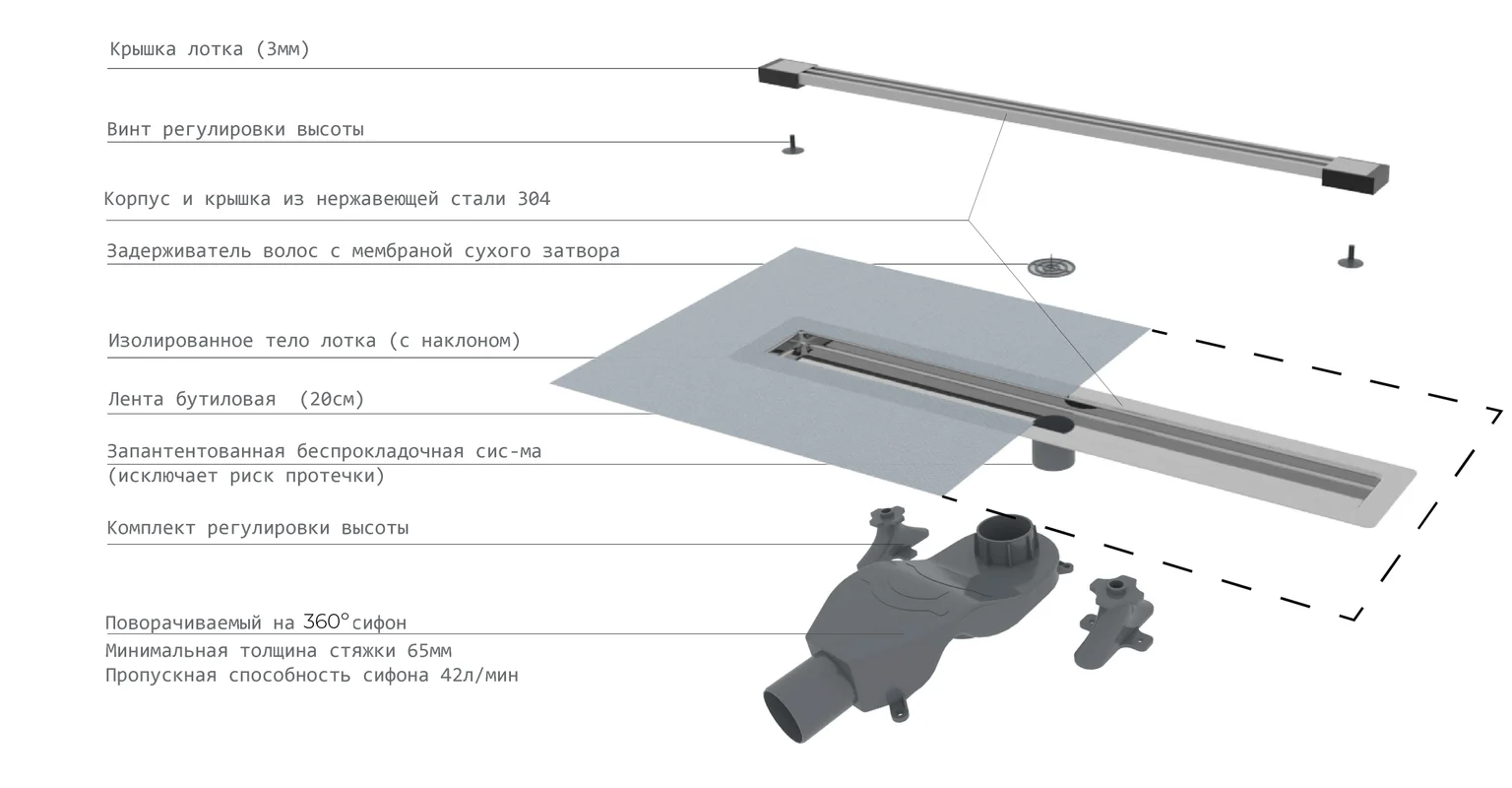 Крышка лотка (3мм)

Винт регулировки высоты

Корпус и крышка из нержавеющей стали 304

Задерживатель волос с мембраной сухого затвора

Изолированное тело лотка (с наклоном)

Лента бутиловая (20см)

Запантентованная беспрокладочная сис-ма (исключает риск протечки)

Комплект регулировки высоты

Поворачиваемый на 360° сифон
Минимальная толщина стяжки 65мм
Пропускная способность сифона 42л/мин