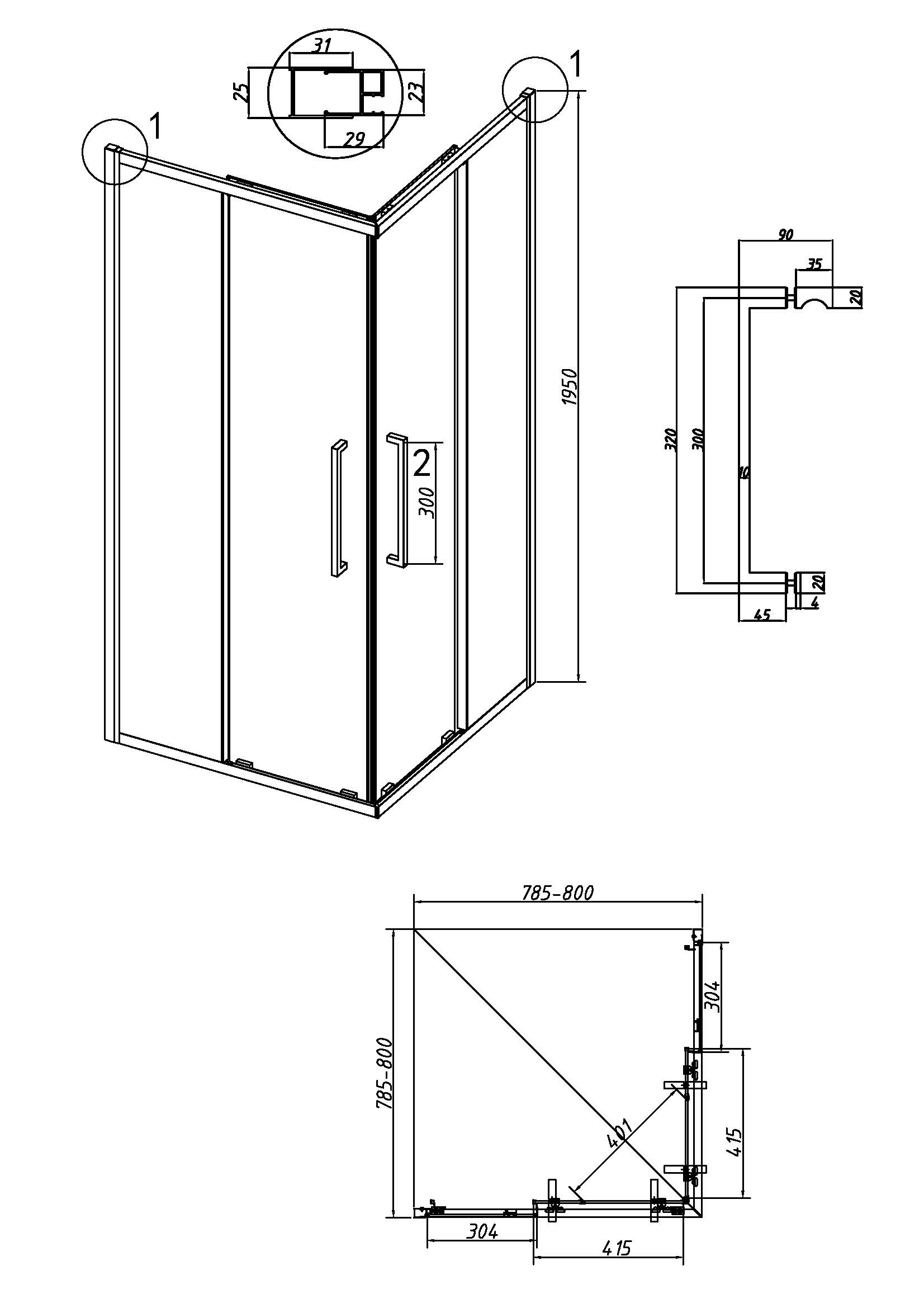 31
25
23
29
1
1
1950
2
300
90
35
20
320
300
10
20
4
45
785-800
785-800
304
415
401
304
415