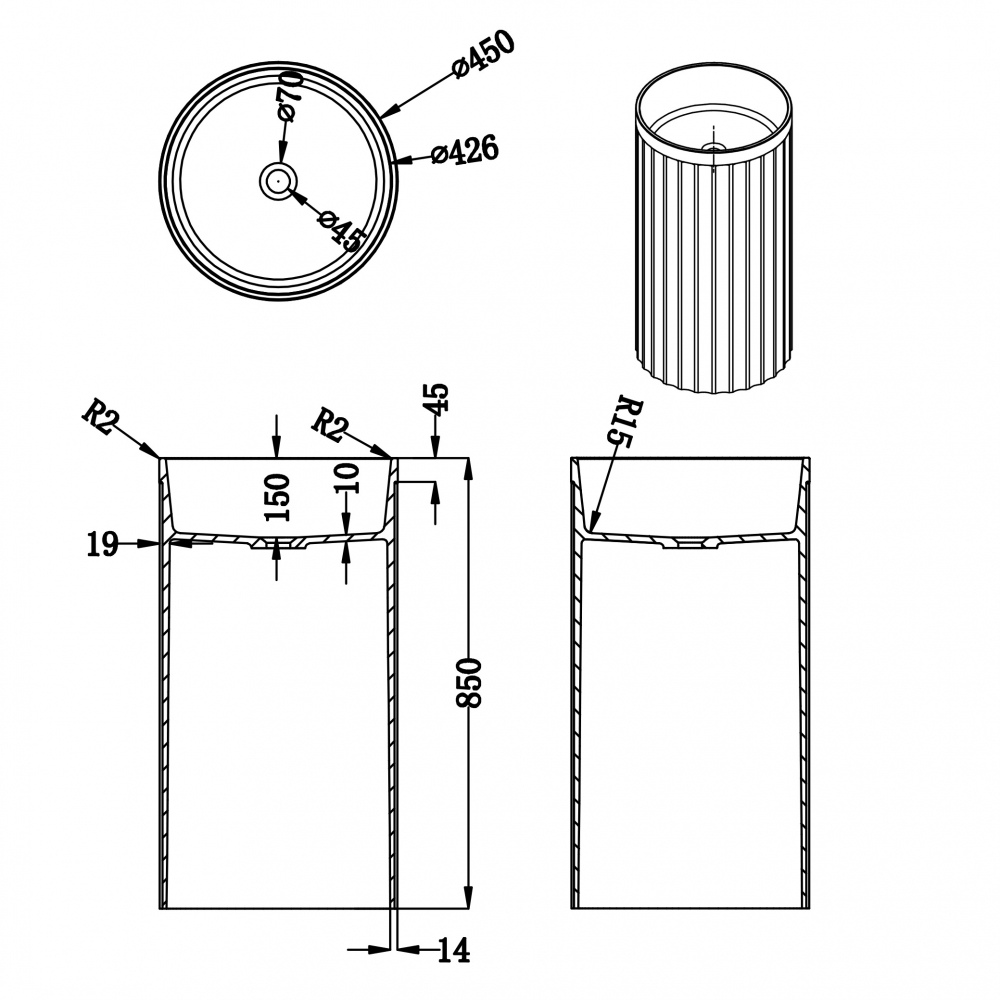 ø450
ø70
ø426
ø45
R2
R2
45
150
10
19
850
14
R15