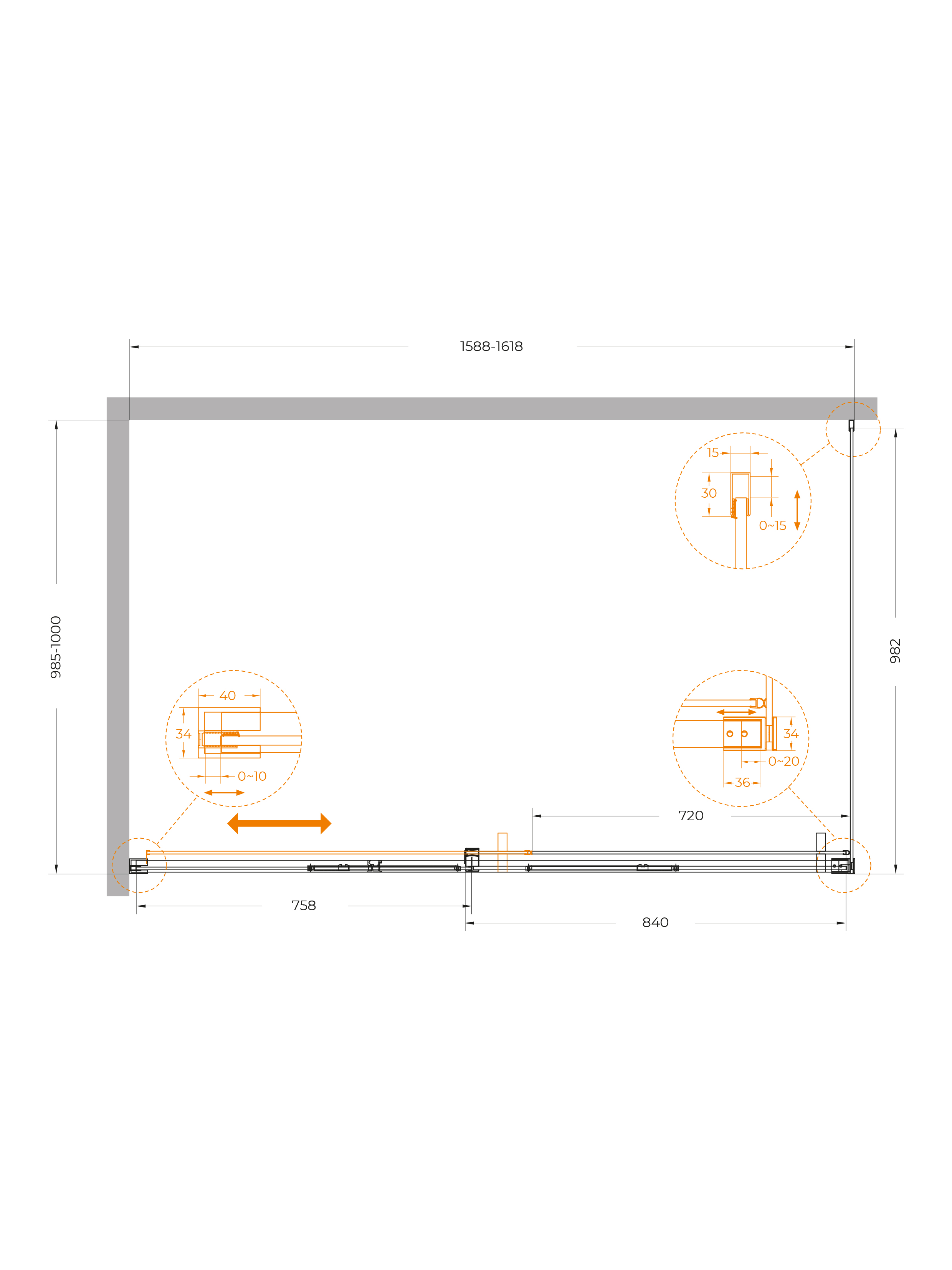 1588-1618

985-1000

982

15

30

0~15

40

34

0~10

34

0~20

36

720

758

840