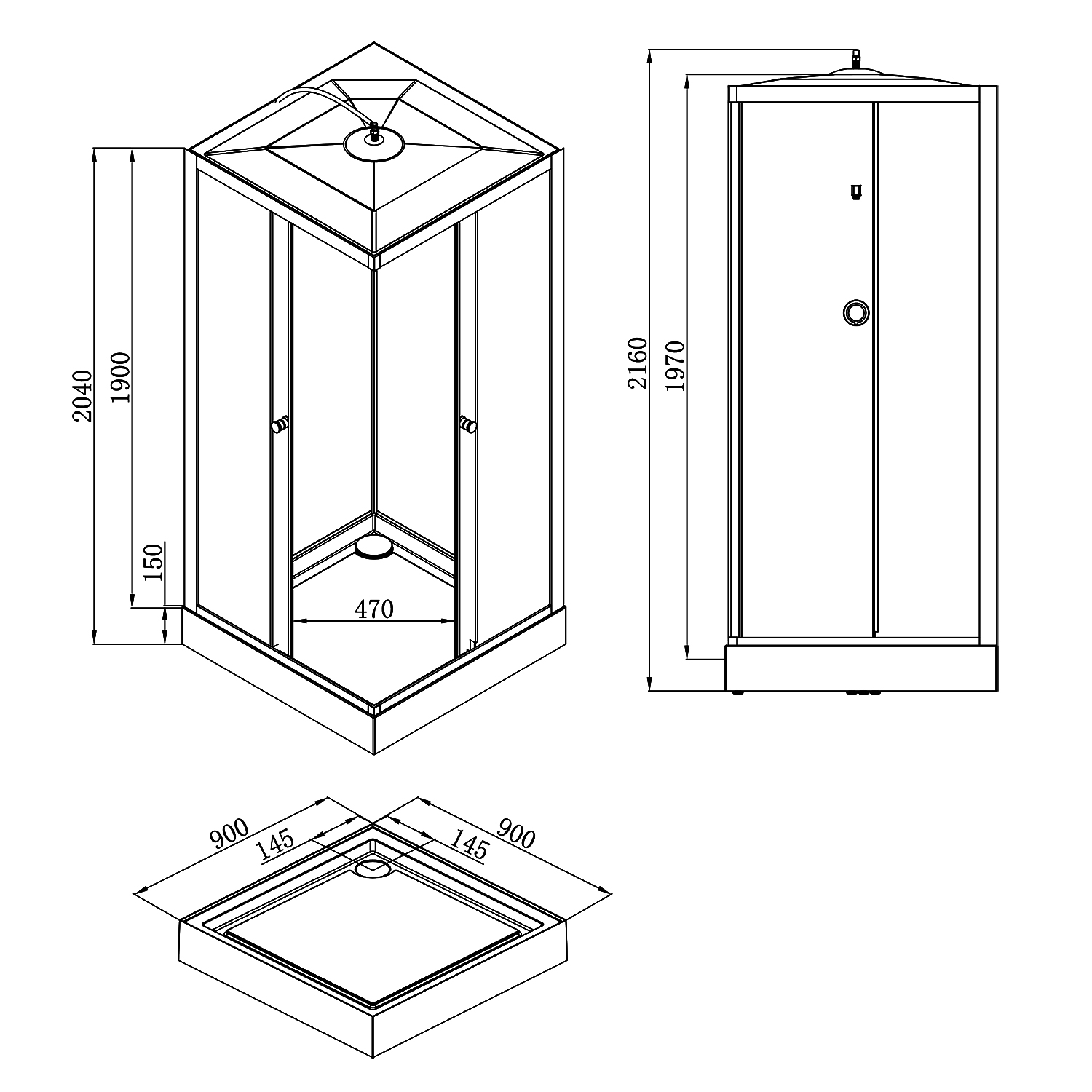 2040
1900
150
470
2160
1970
900
145
145
900