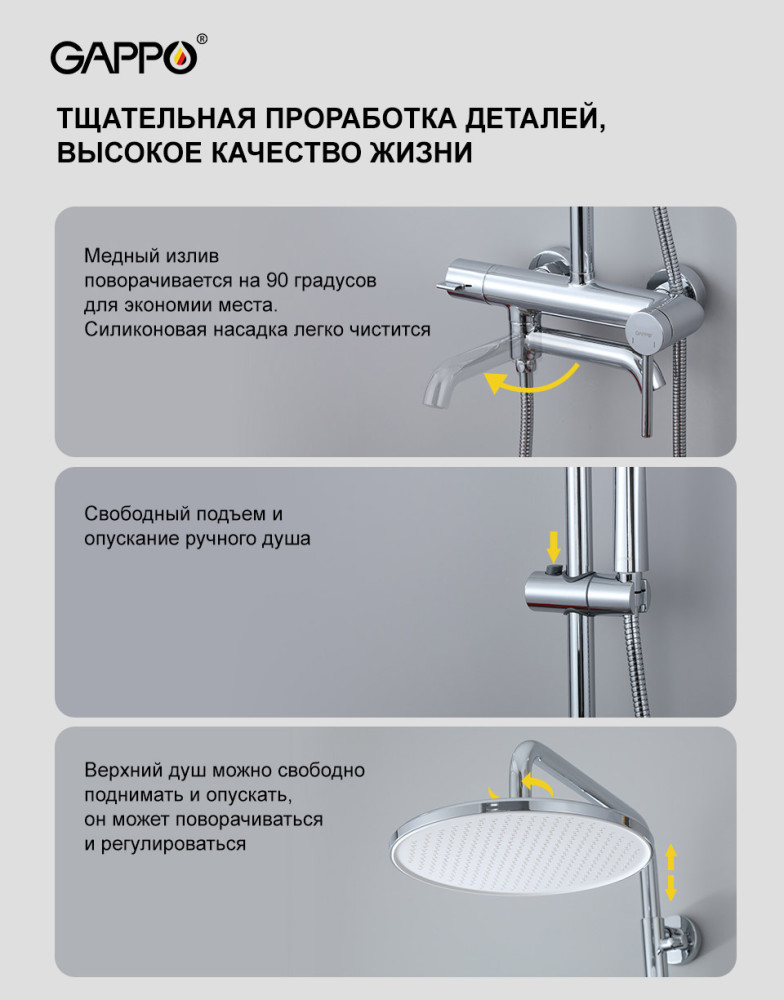 GAPPO®

ТЩАТЕЛЬНАЯ ПРОРАБОТКА ДЕТАЛЕЙ, ВЫСОКОЕ КАЧЕСТВО ЖИЗНИ

Медный излив поворачивается на 90 градусов для экономии места. Силиконовая насадка легко чистится

Свободный подъем и опускание ручного душа

Верхний душ можно свободно поднимать и опускать, он может поворачиваться и регулироваться