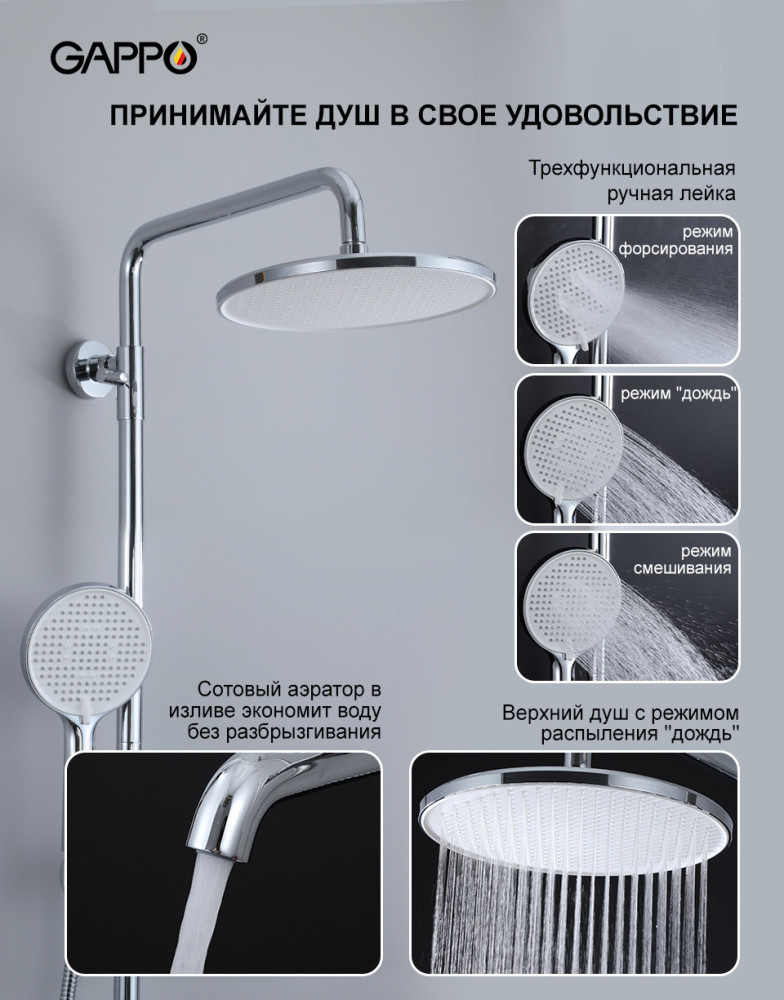 GAPPO®

ПРИНИМАЙТЕ ДУШ В СВОЕ УДОВОЛЬСТВИЕ

Трехфункциональная ручная лейка

режим форсирования

режим "дождь"

режим смешивания

Сотовый аэратор в изливе экономит воду без разбрызгивания

Верхний душ с режимом распыления "дождь"