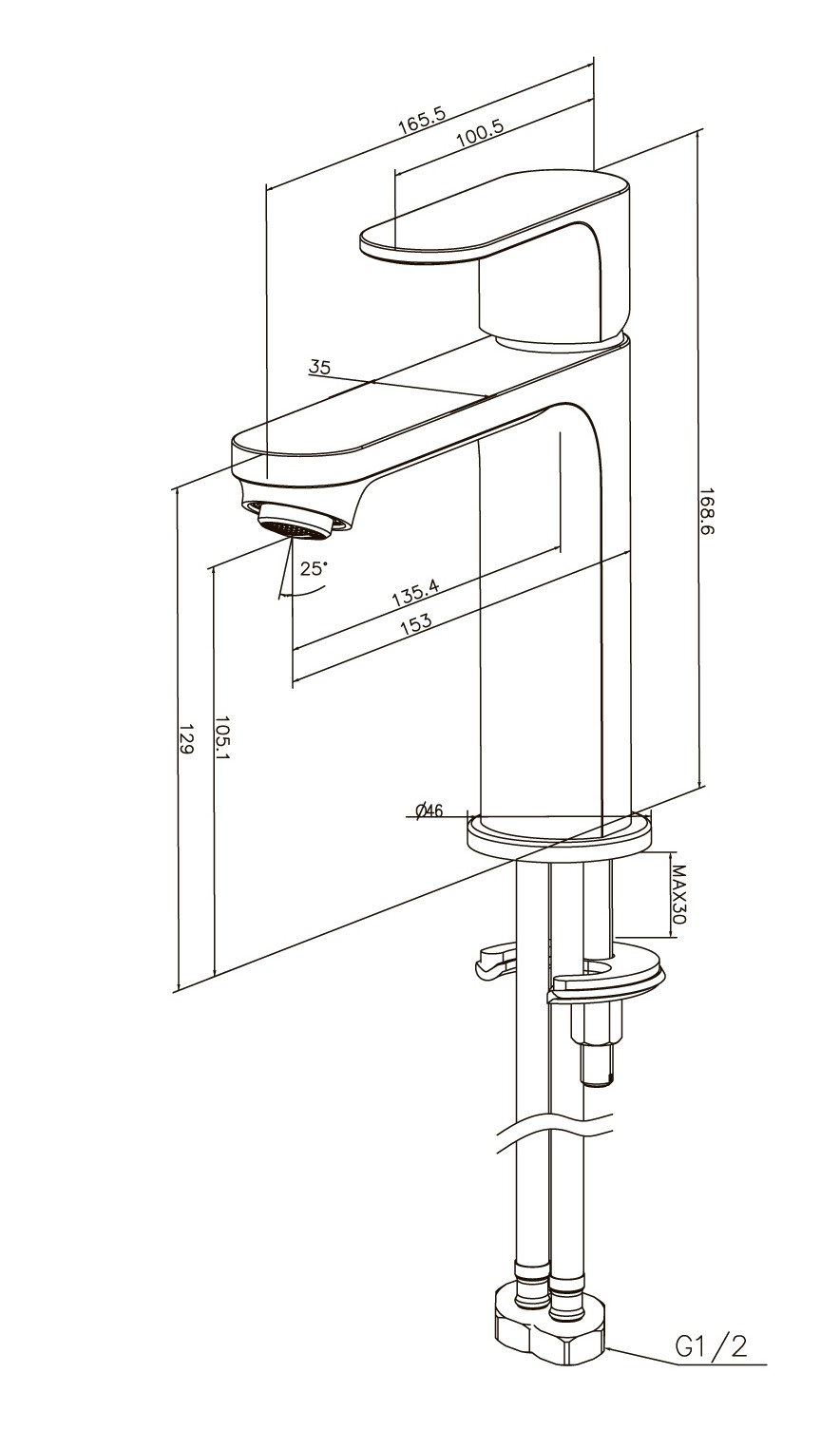 165.5
100.5
35
168.6
25°
135.4
153
129
105.1
Ø46
MAX30
G1/2