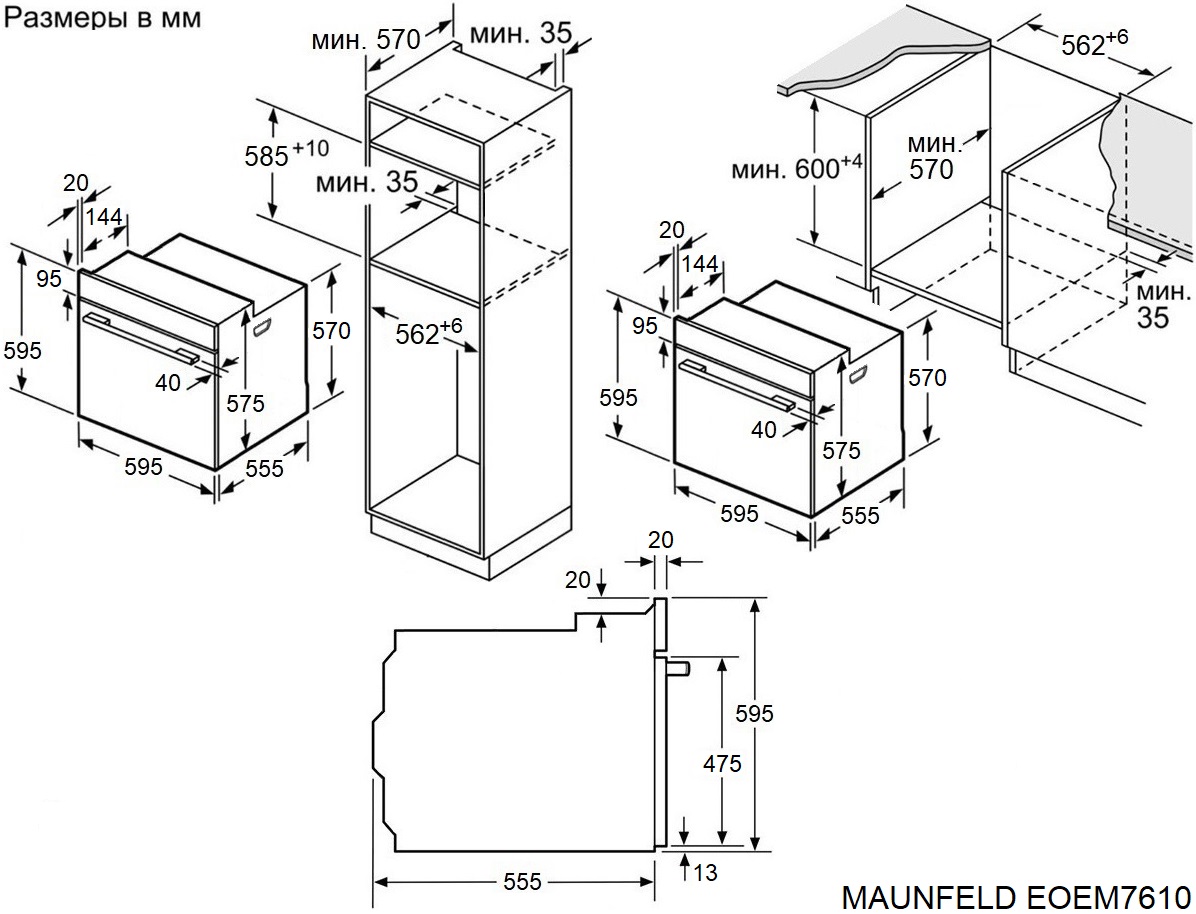 Размеры в мм

мин. 570
мин. 35
$585^{+10}$
мин. 35
$562^{+6}$

20
144
95
595
40
575
570
595
555

$562^{+6}$
мин. $600^{+4}$
мин. 570
мин. 35

20
144
95
595
40
575
570
595
555

20
20
595
475
13
555

MAUNFELD EOEM7610