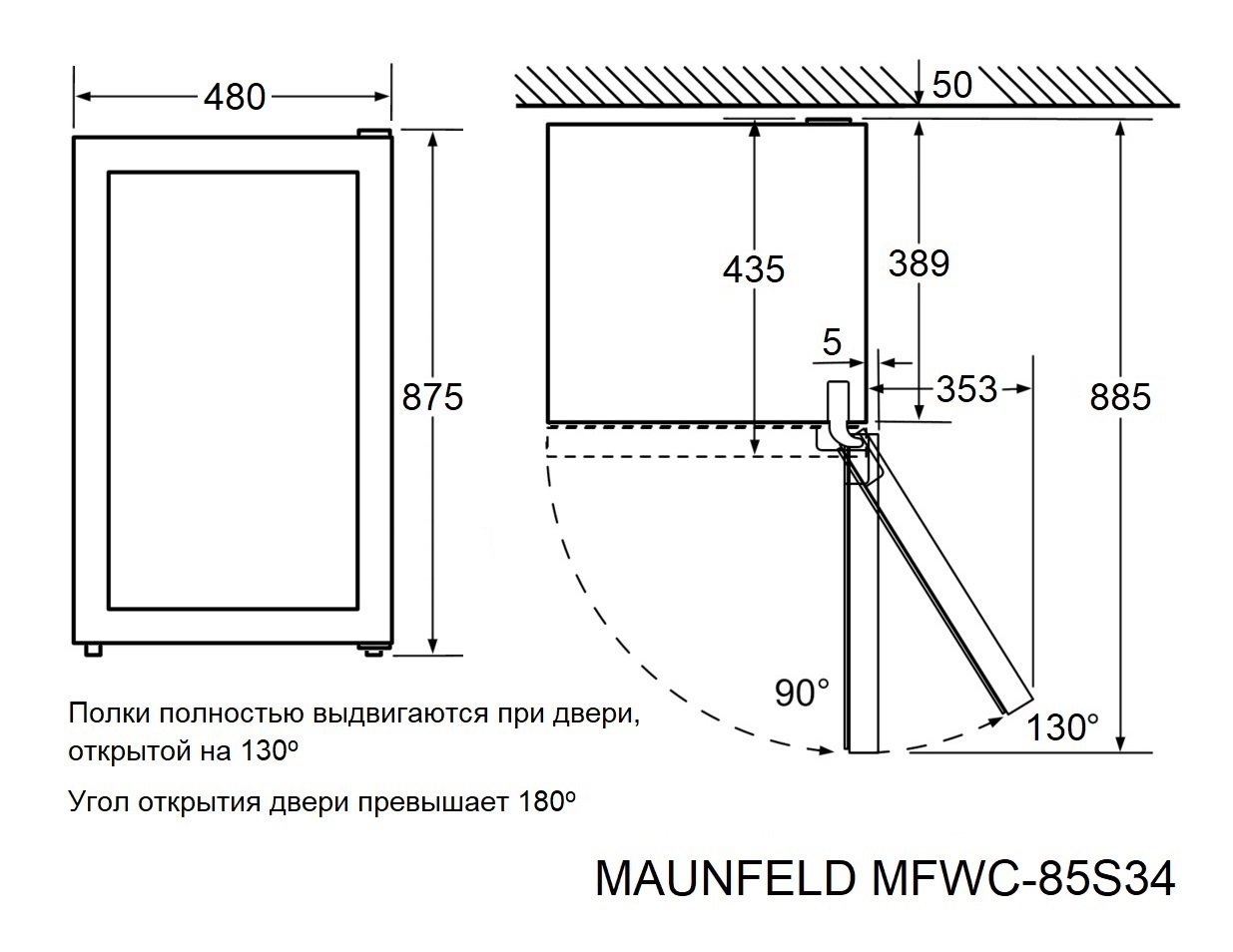 480

875

50

435

389

5

353

885

90°

130°

Полки полностью выдвигаются при двери, открытой на 130º

Угол открытия двери превышает 180º

MAUNFELD MFWC-85S34