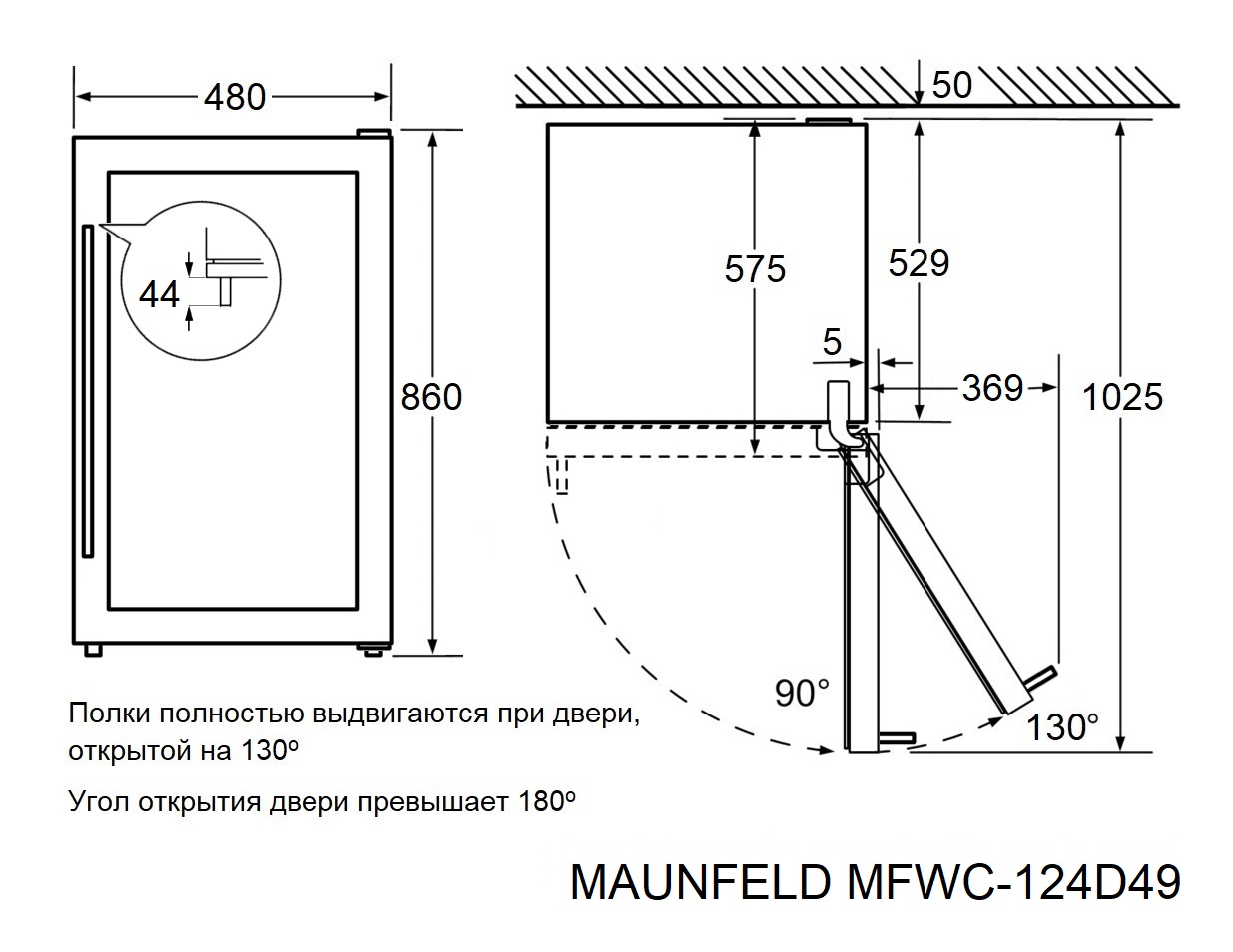 480

44

860

50

575

529

5

369

1025

90°

130°

Полки полностью выдвигаются при двери, открытой на 130º

Угол открытия двери превышает 180º

MAUNFELD MFWC-124D49