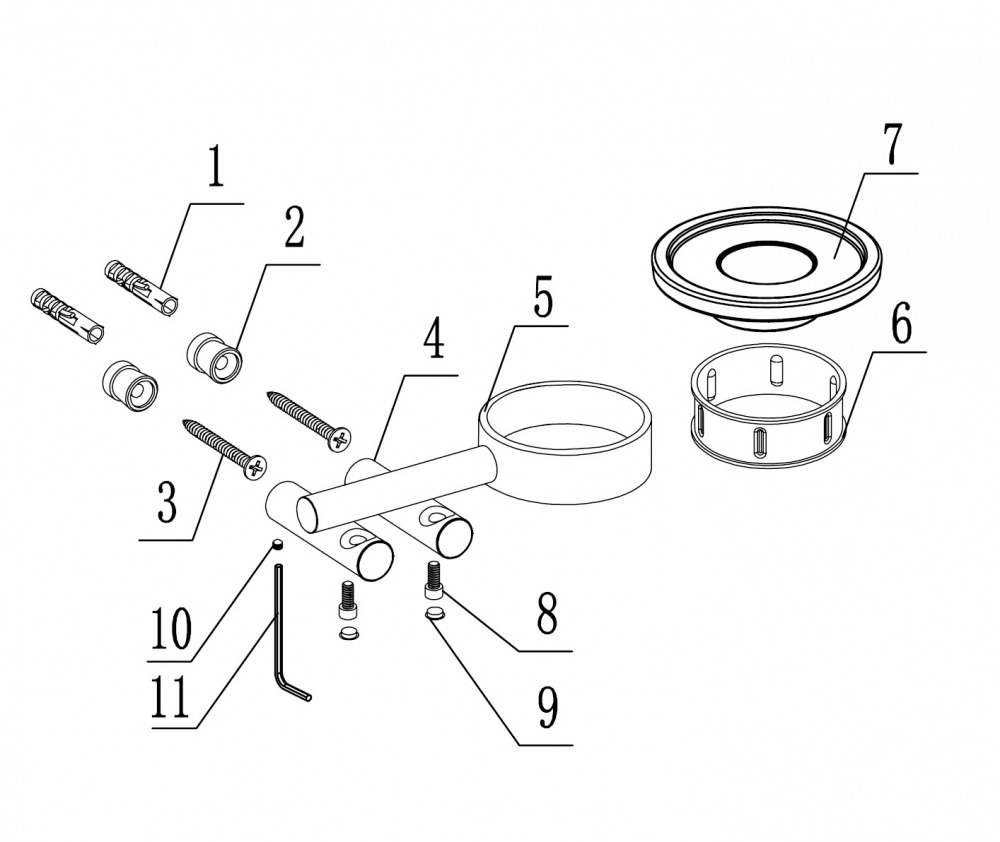 1
2
3
4
5
7
6
10
11
8
9