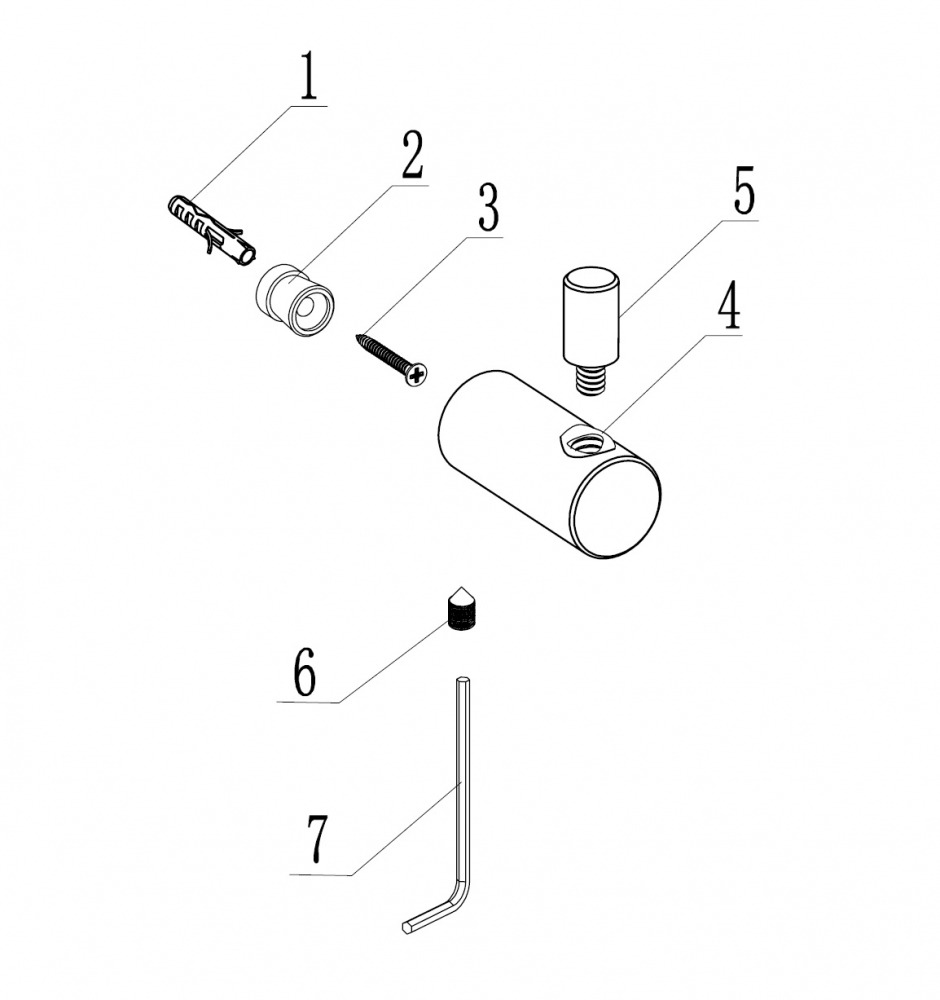 1
2
3
5
4
6
7