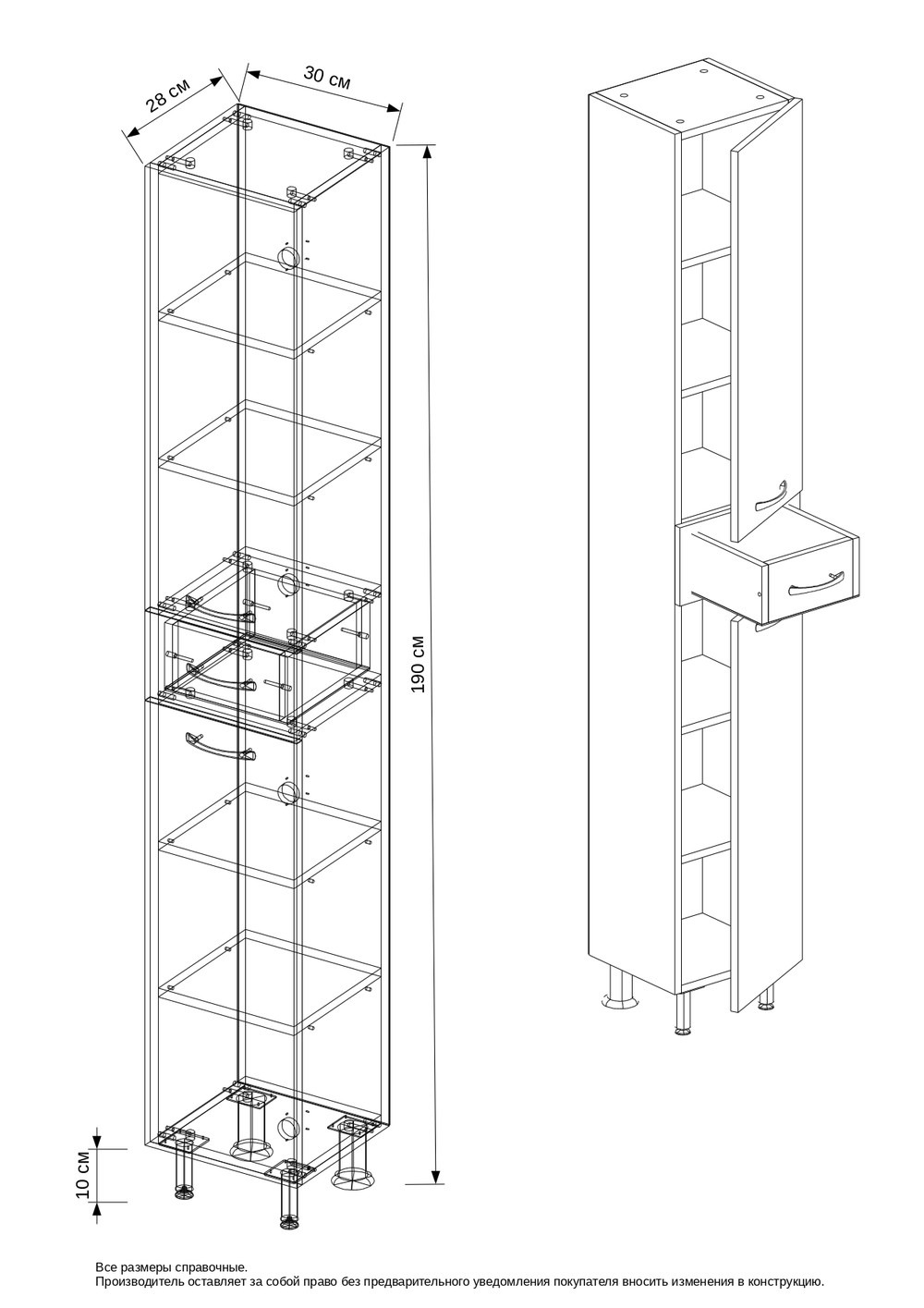 28 см
30 см
190 см
10 см

Все размеры справочные.
Производитель оставляет за собой право без предварительного уведомления покупателя вносить изменения в конструкцию.