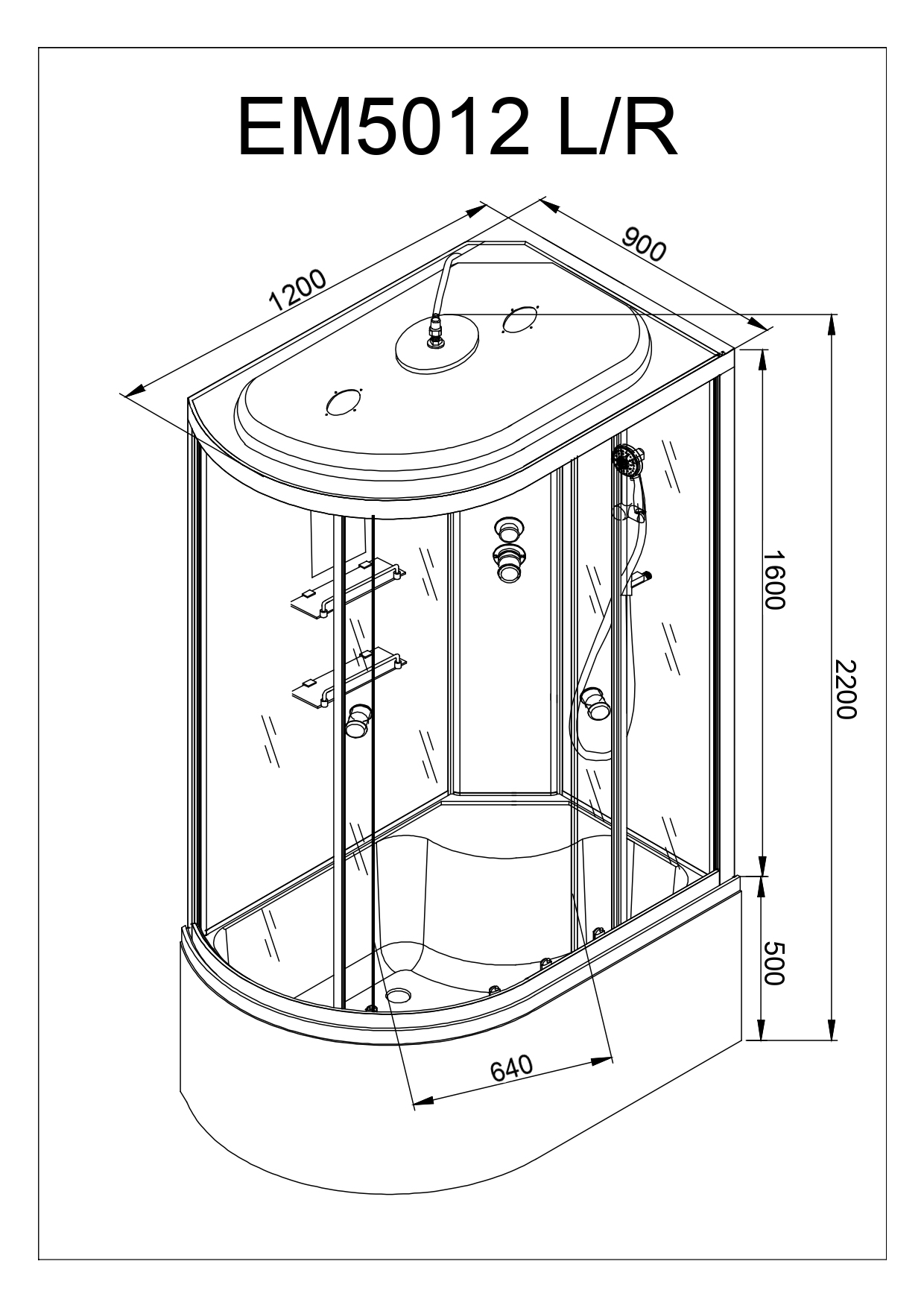 EM5012 L/R

1200

900

1600

2200

500

640