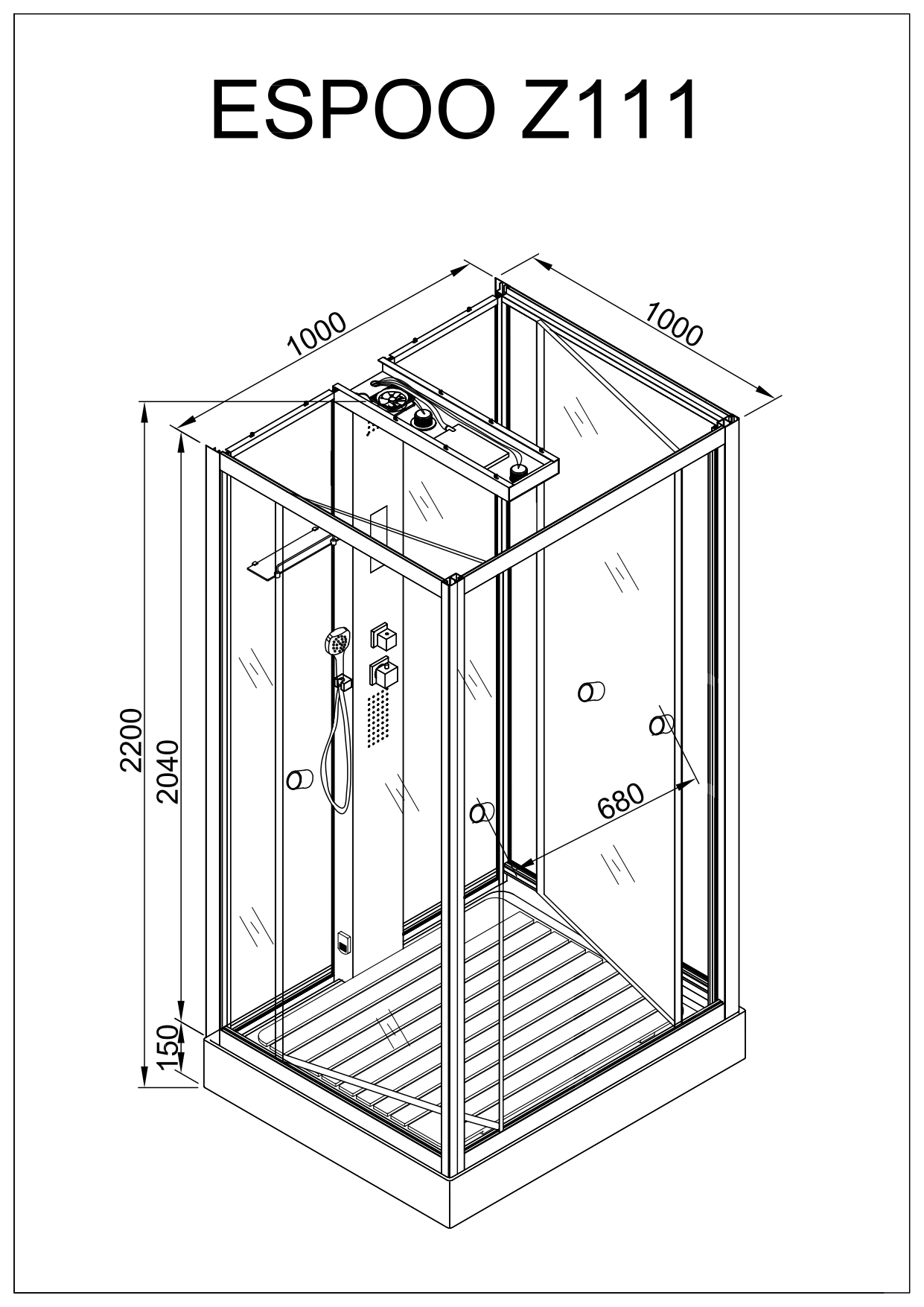 ESPOO Z111

1000
1000
2200
2040
680
150