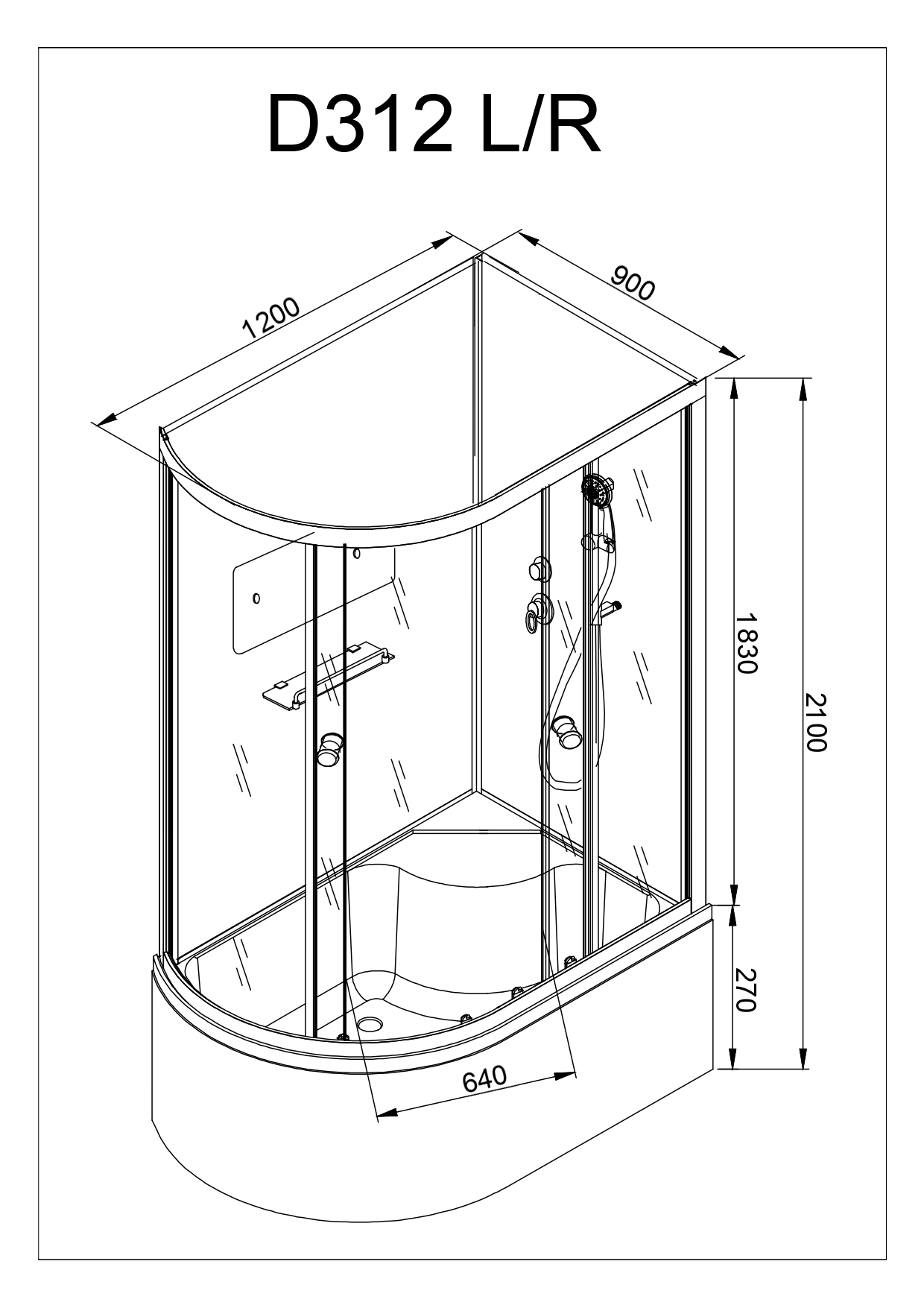 D312 L/R

1200

900

1830

2100

270

640