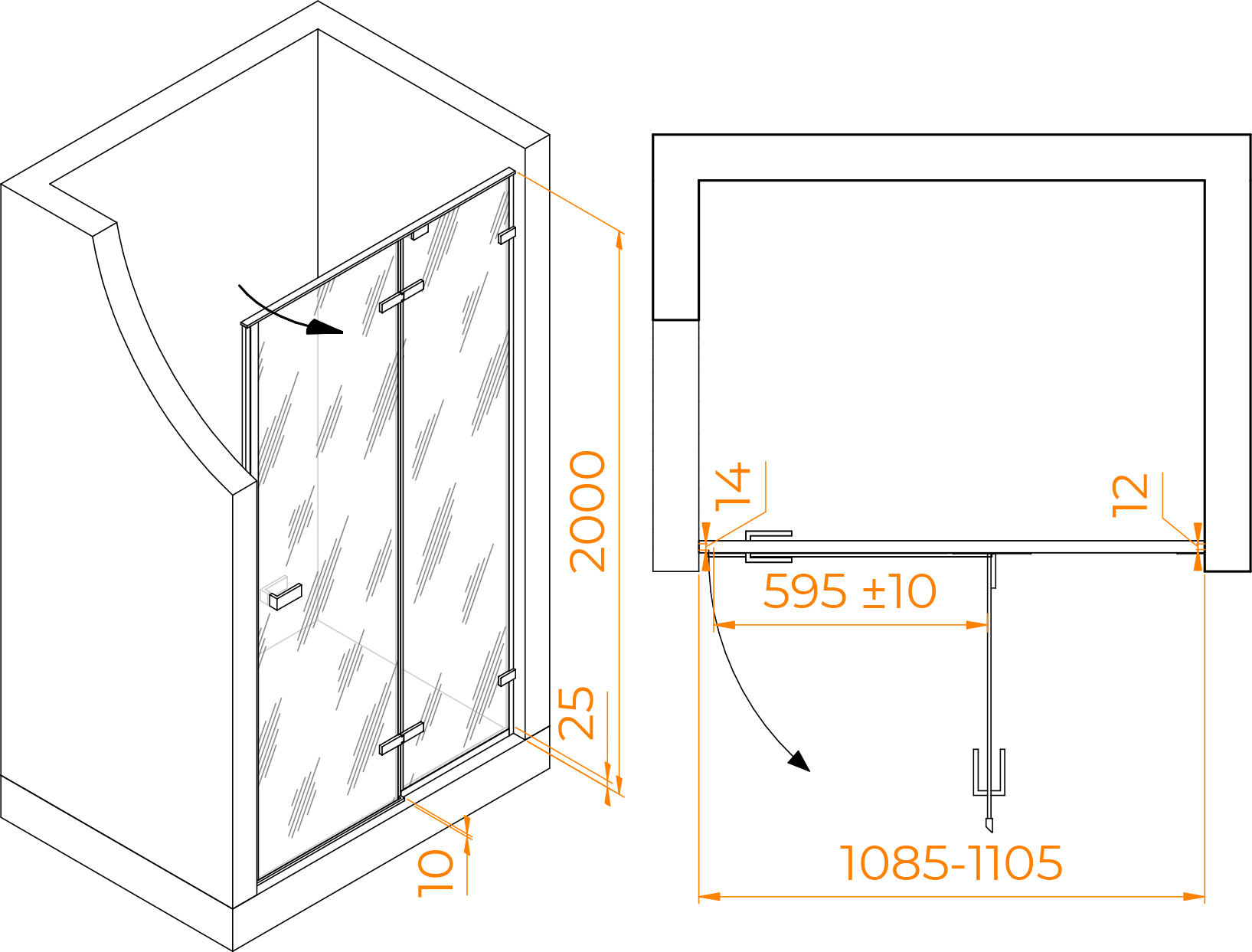 2000
25
10
14
12
595 ±10
1085-1105