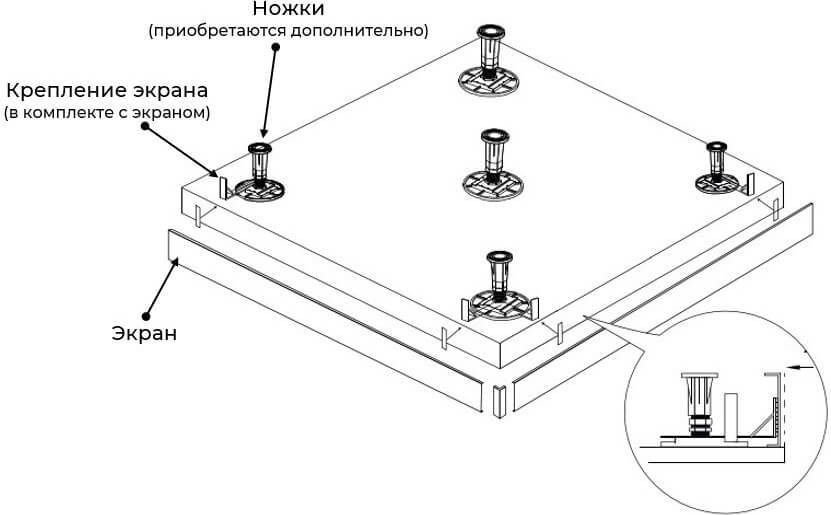 Ножки
(приобретаются дополнительно)

Крепление экрана
(в комплекте с экраном)

Экран