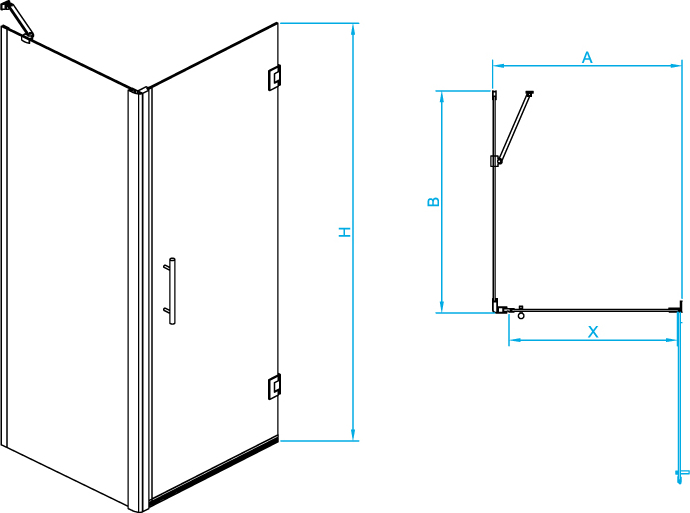 H

A

B

X