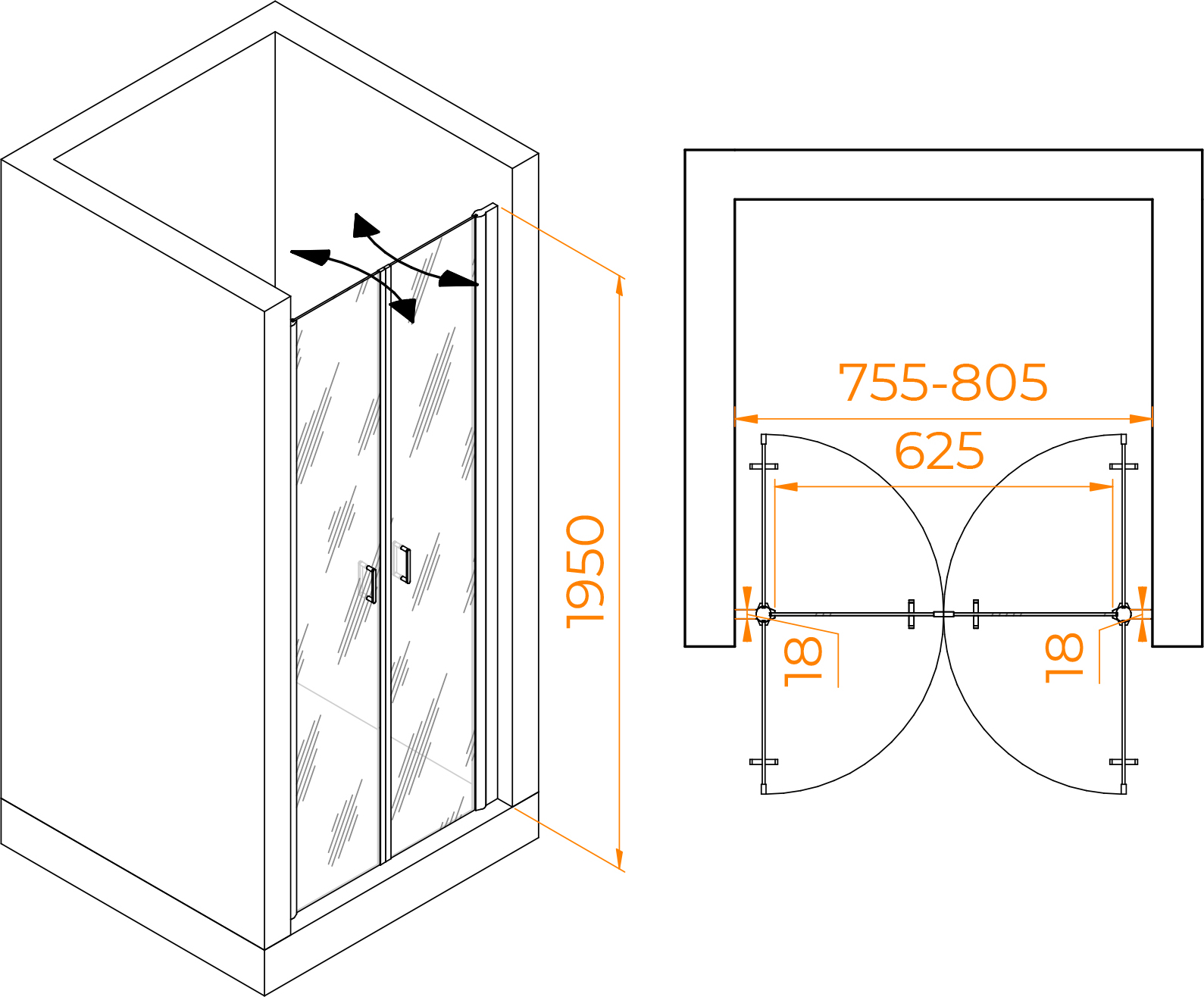 1950

755-805

625

18

18