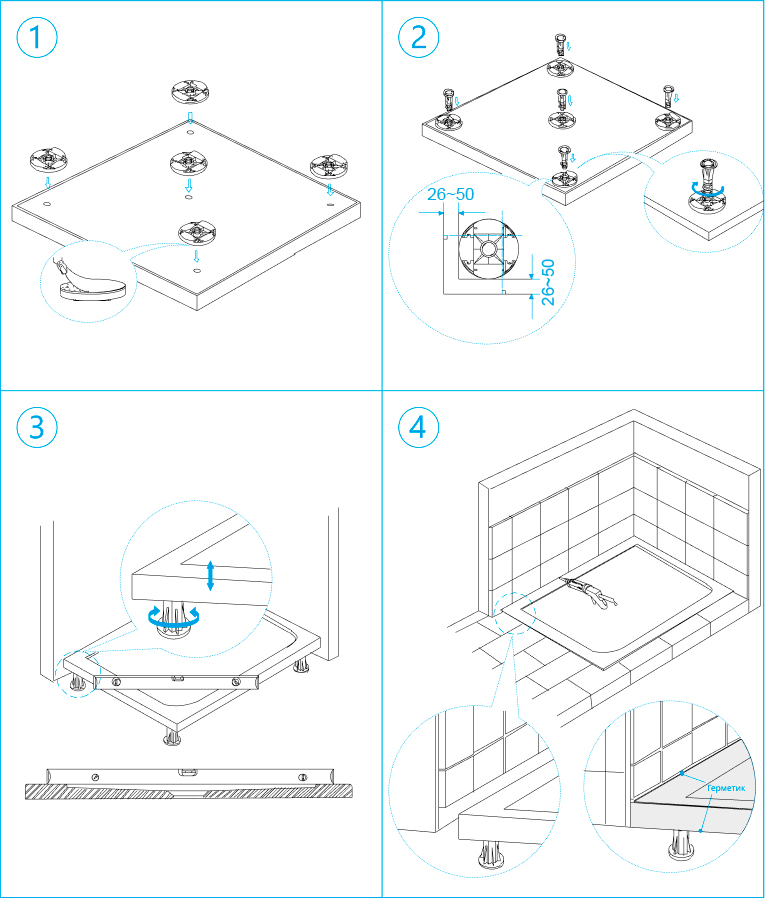 1

2

26~50

26~50

3

4

Герметик