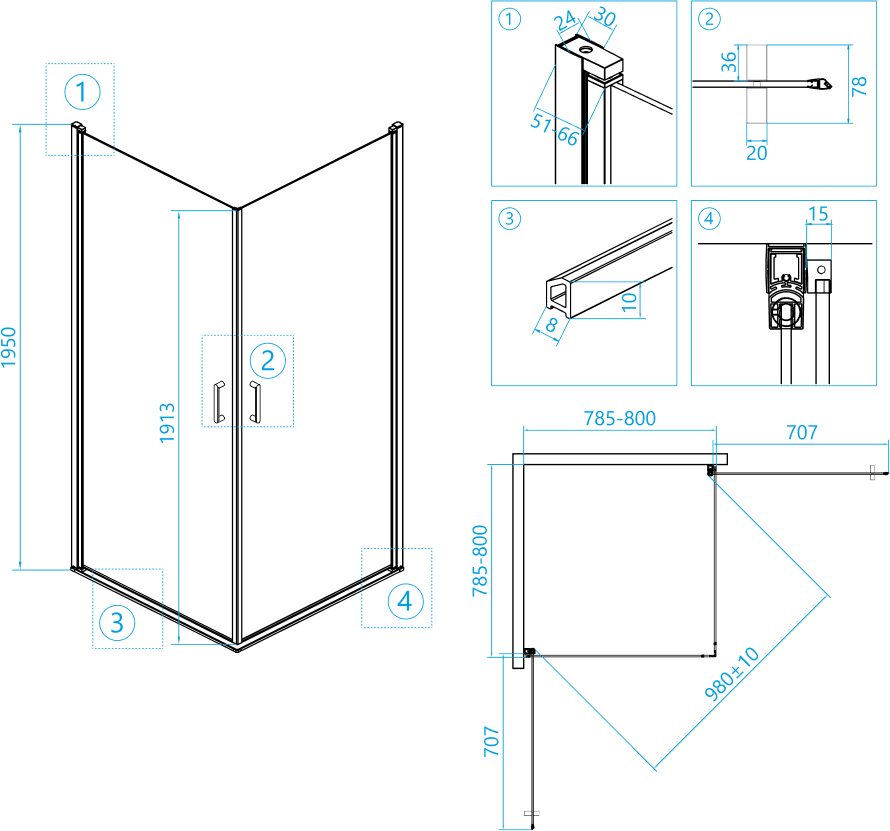 1
1950
1913
2
3
4

1
24
30
51-66

2
36
78
20

3
10
8

4
15

785-800
707
785-800
980±10
707