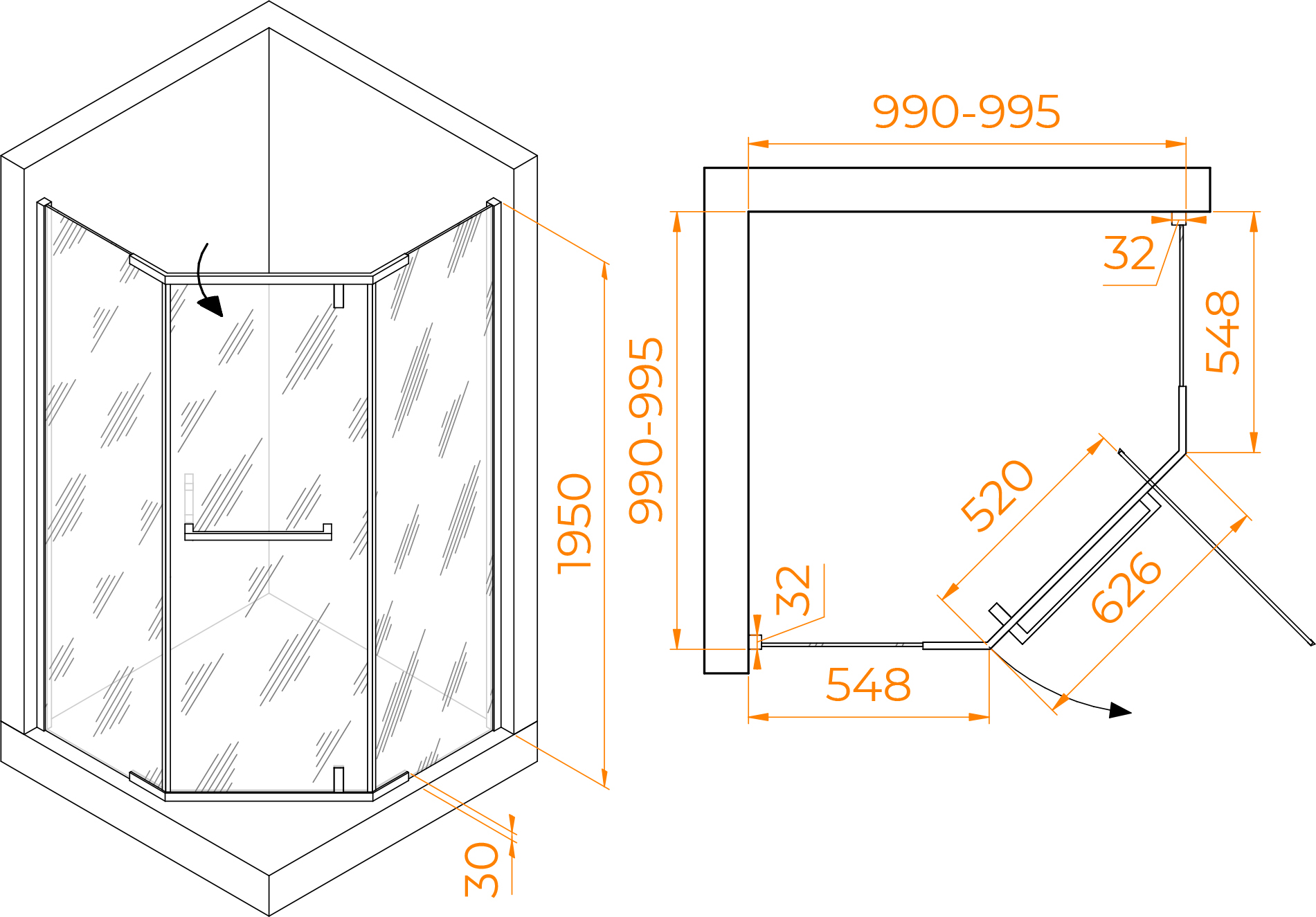 1950
30
990-995
990-995
32
548
520
626
32
548