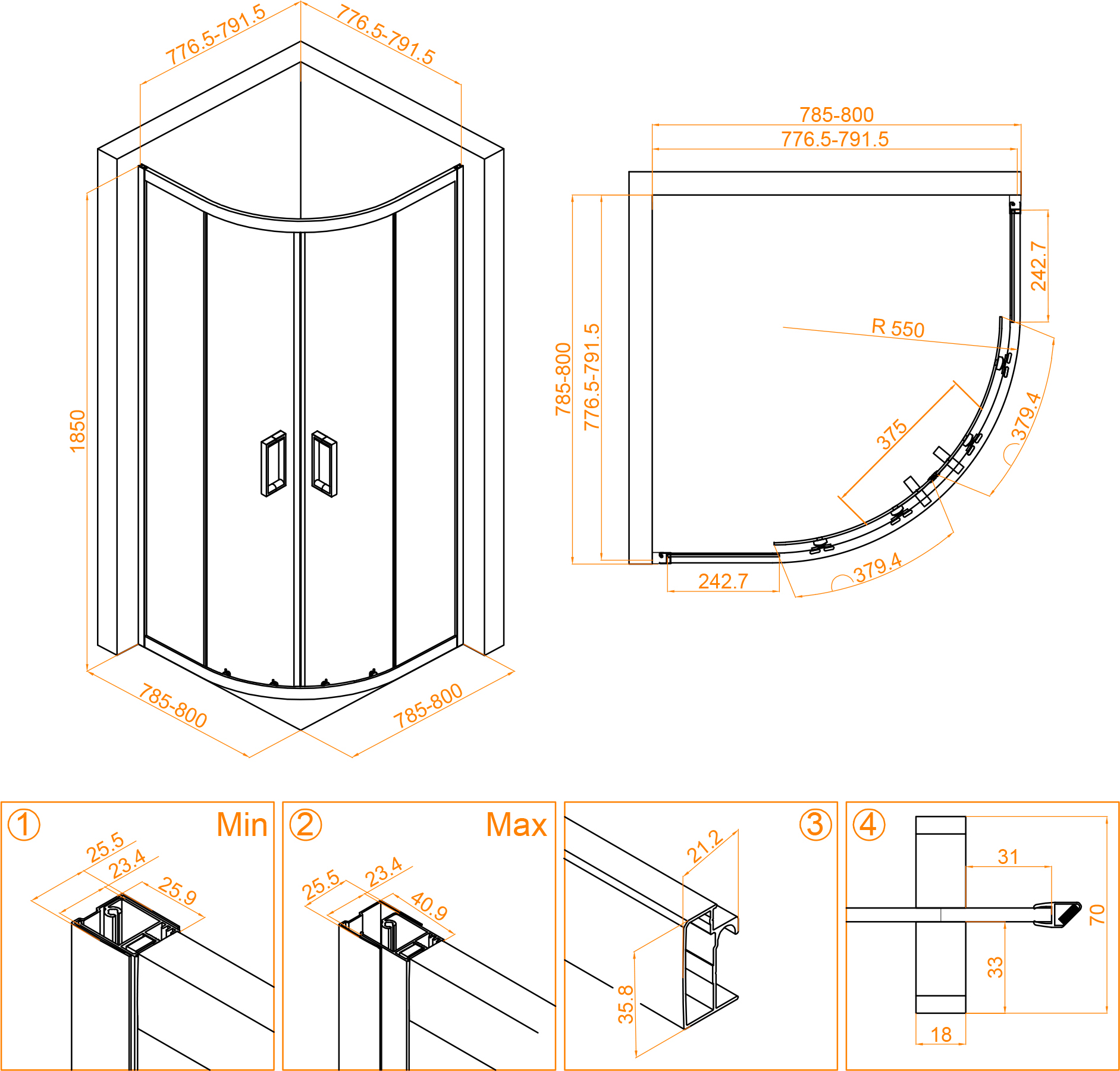 776.5-791.5
776.5-791.5
1850
785-800
785-800

785-800
776.5-791.5
785-800
776.5-791.5
242.7
R 550
375
379.4
379.4
242.7

1 Min
25.5
23.4
25.9

2 Max
25.5
23.4
40.9

3
21.2
35.8

4
31
70
33
18