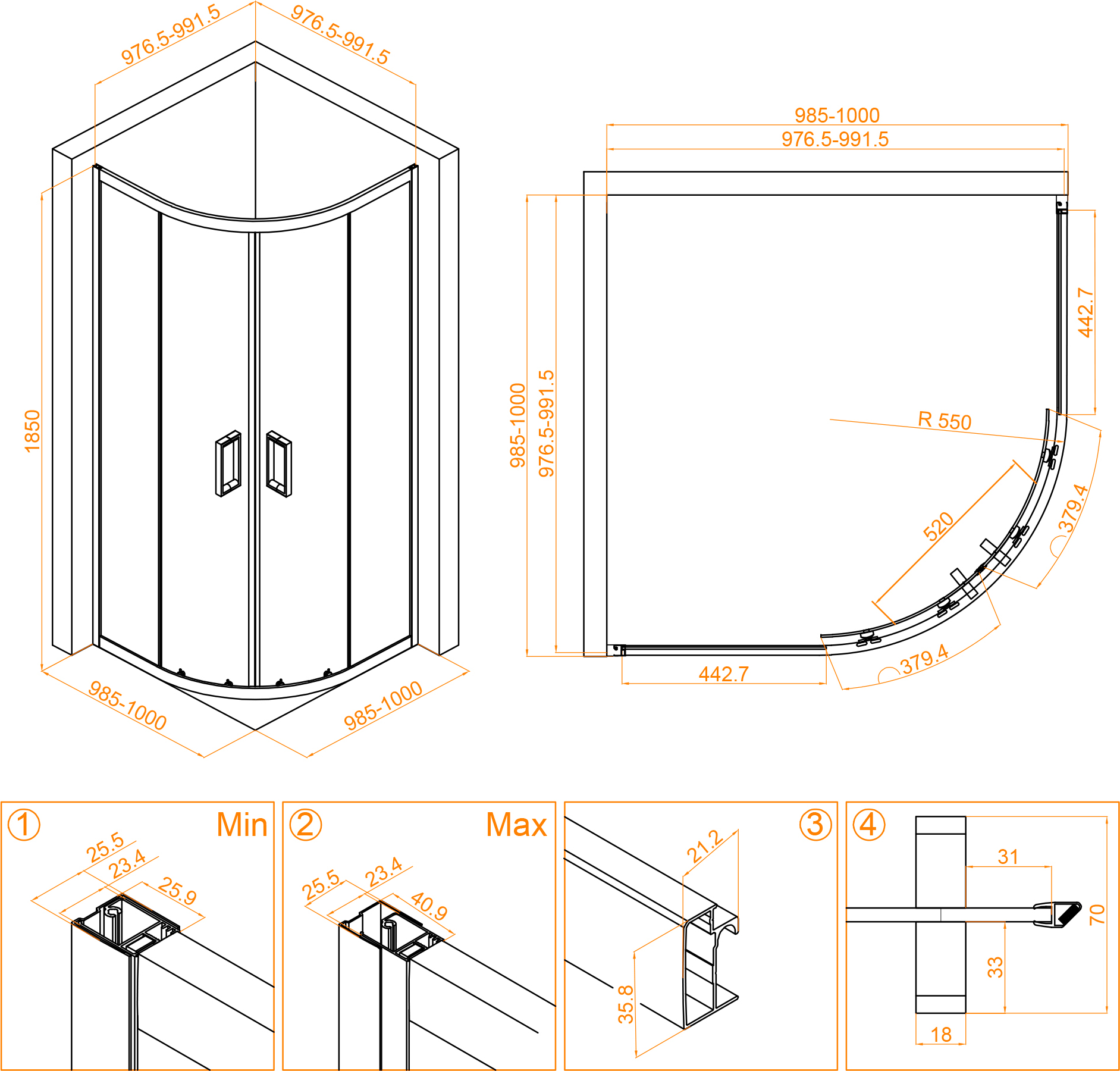 976.5-991.5
976.5-991.5
1850
985-1000
985-1000

985-1000
976.5-991.5
985-1000
976.5-991.5
442.7
R 550
520
379.4
379.4
442.7

① Min
25.5
23.4
25.9

② Max
25.5
23.4
40.9

③
21.2
35.8

④
31
70
33
18