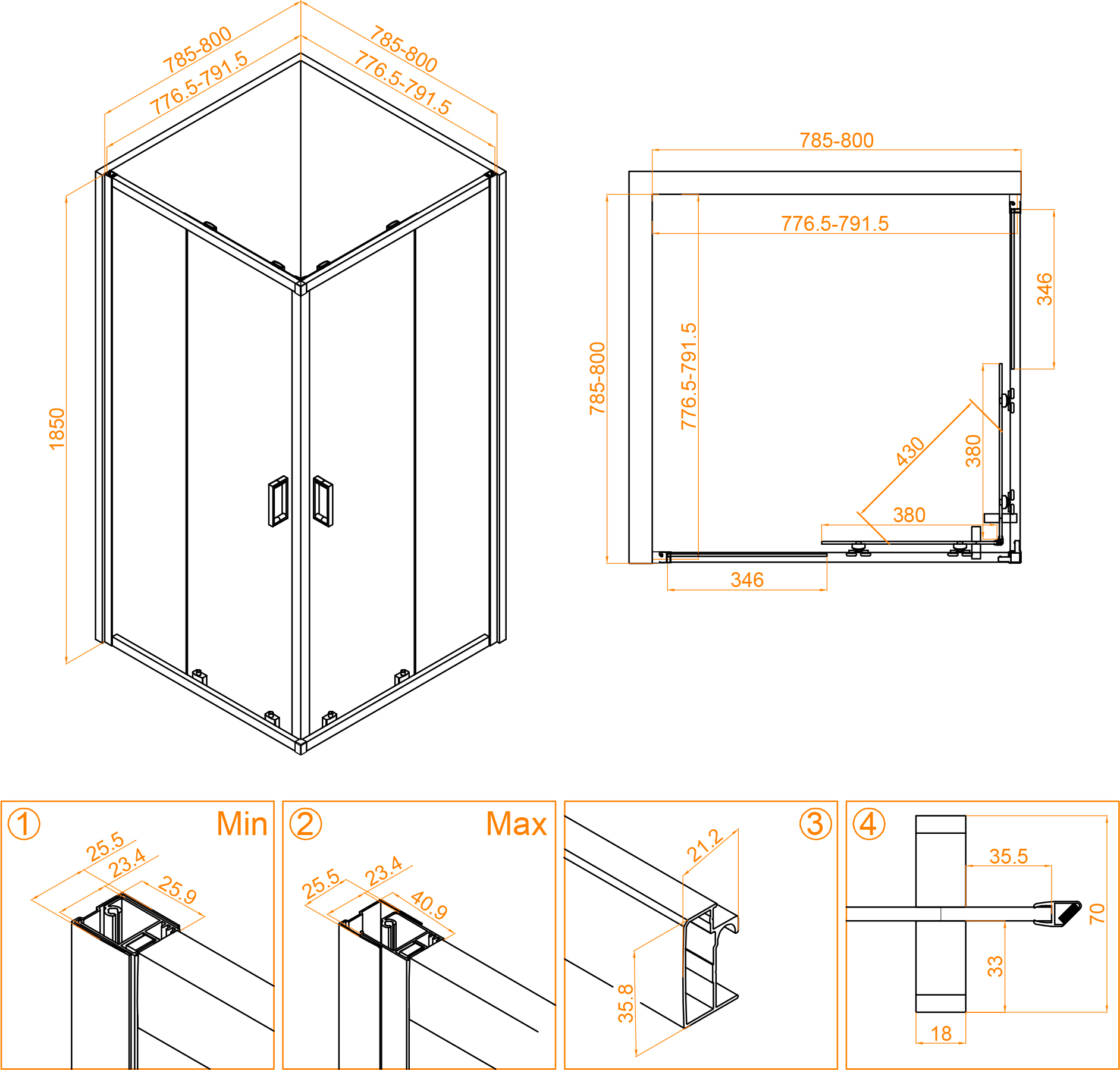 785-800
776.5-791.5
785-800
776.5-791.5
1850

785-800
776.5-791.5
785-800
776.5-791.5
346
430
380
380
346

1 Min
25.5
23.4
25.9

2 Max
25.5
23.4
40.9

3
21.2
35.8

4
35.5
70
33
18