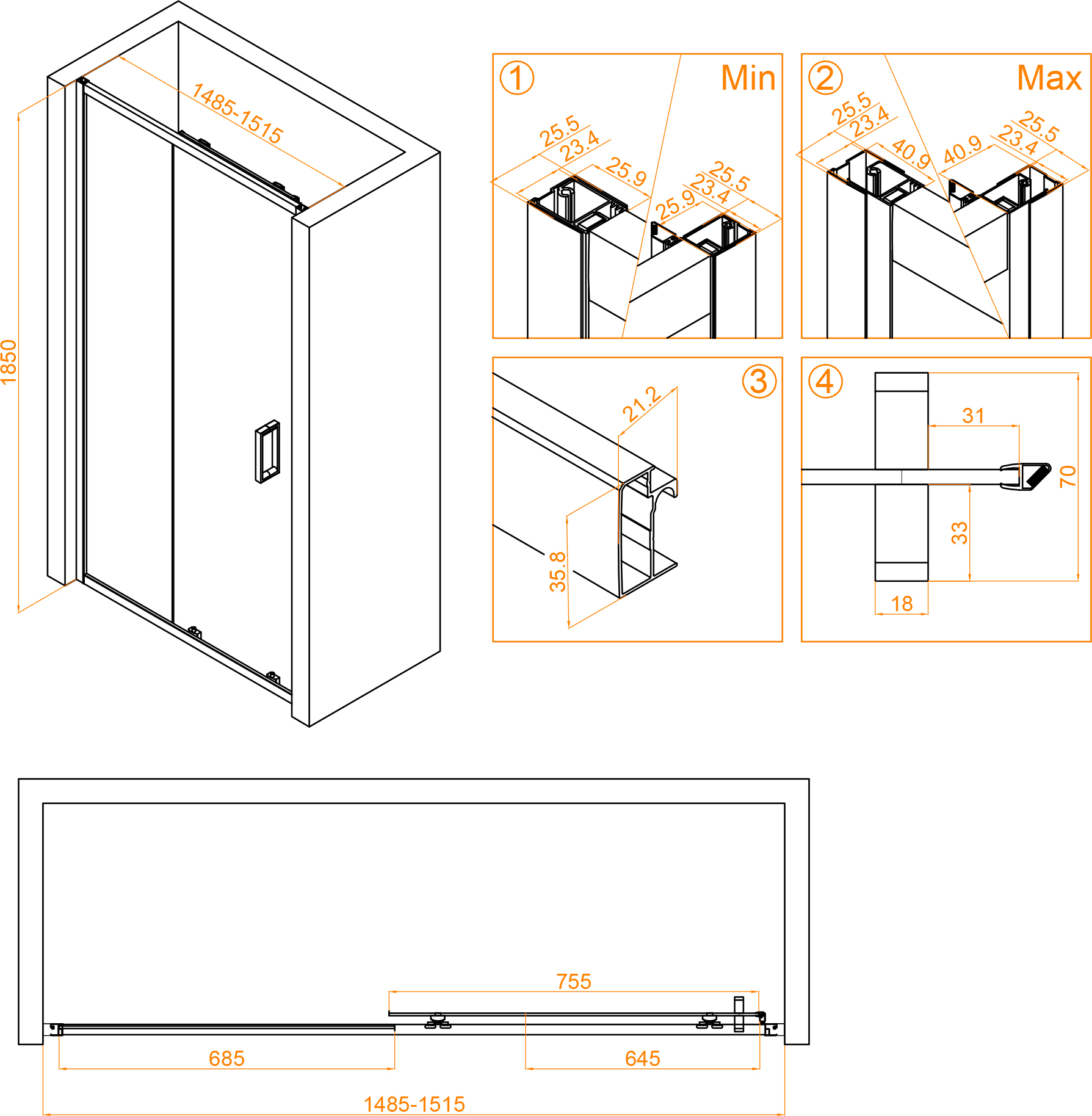 1485-1515

1850

1

Min

25.5
23.4
25.9
25.9
23.4
25.5

2

Max

25.5
23.4
40.9
40.9
23.4
25.5

3

21.2
35.8

4

31
70
33
18

755
685
645
1485-1515