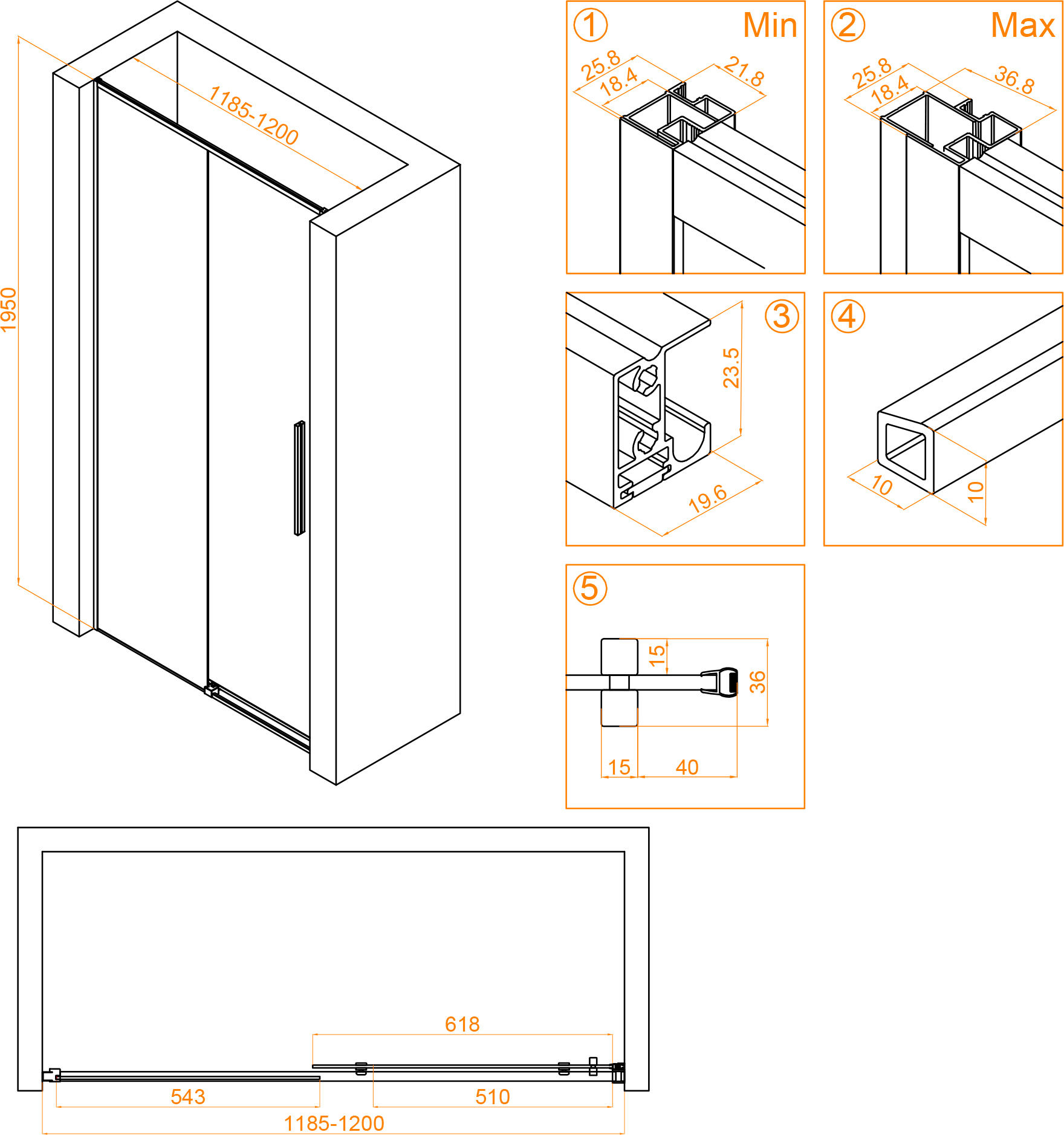 1950

1185-1200

① Min

25.8
18.4
21.8

② Max

25.8
18.4
36.8

③

23.5
19.6

④

10
10

⑤

15
36
15
40

618
543
510
1185-1200