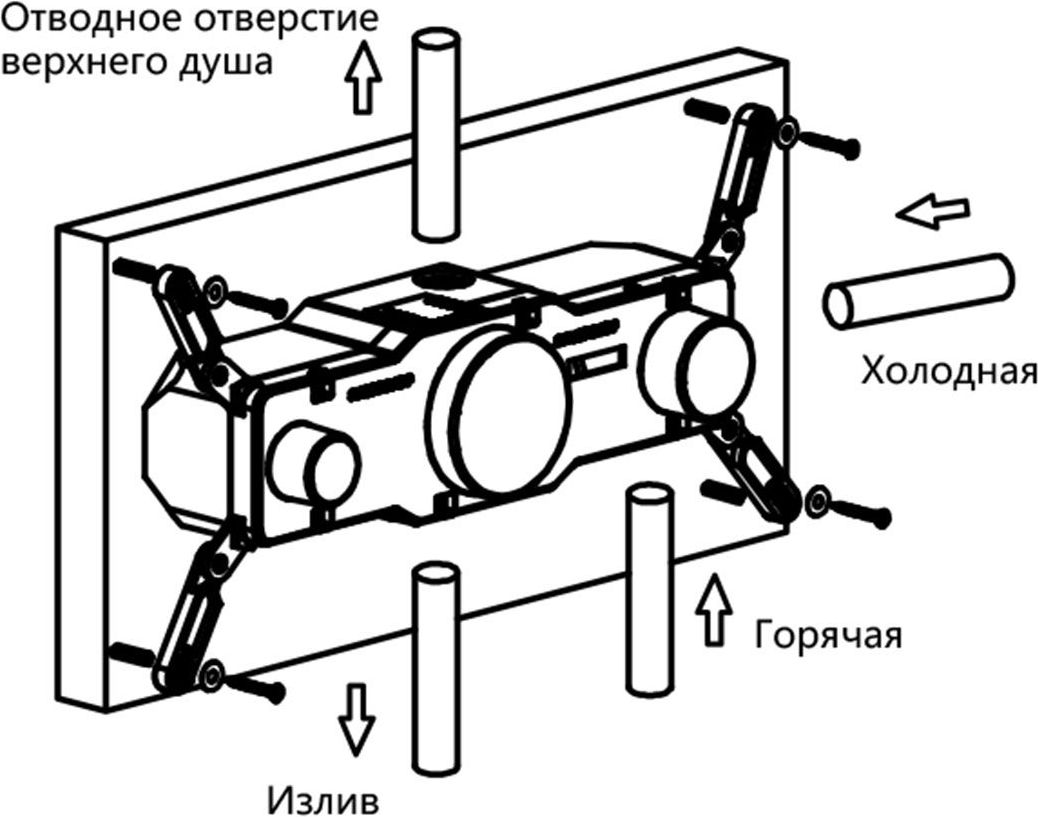 Отводное отверстие верхнего душа

Холодная

Горячая

Излив