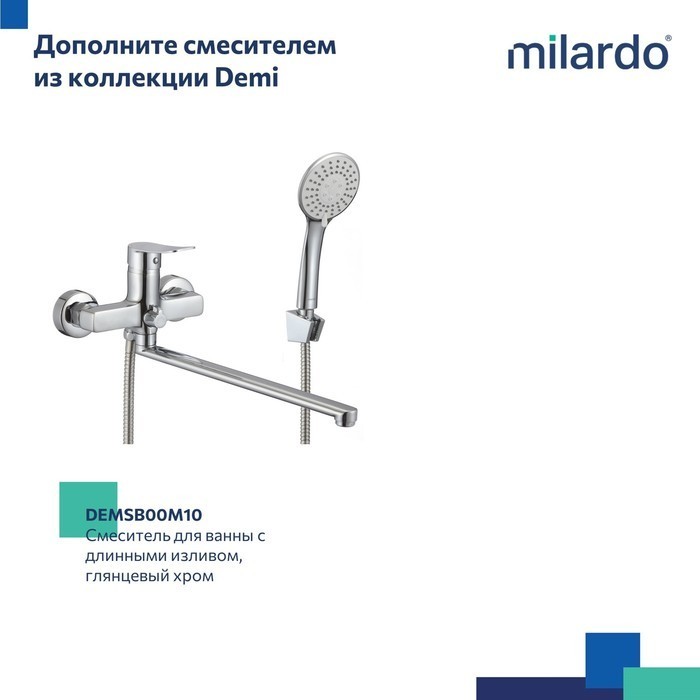 Дополните смесителем из коллекции Demi

milardo®

DEMSB00M10
Смеситель для ванны с длинными изливом, глянцевый хром