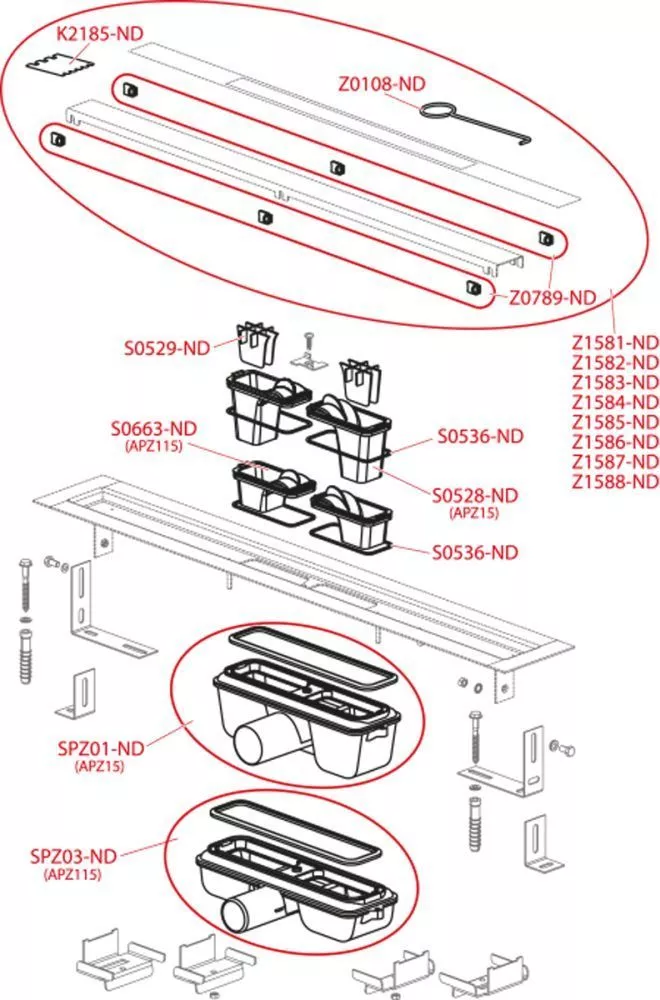 K2185-ND

Z0108-ND

Z0789-ND

Z1581-ND
Z1582-ND
Z1583-ND
Z1584-ND
Z1585-ND
Z1586-ND
Z1587-ND
Z1588-ND

S0529-ND

S0663-ND
(APZ115)

S0536-ND

S0528-ND
(APZ15)

S0536-ND

SPZ01-ND
(APZ15)

SPZ03-ND
(APZ115)