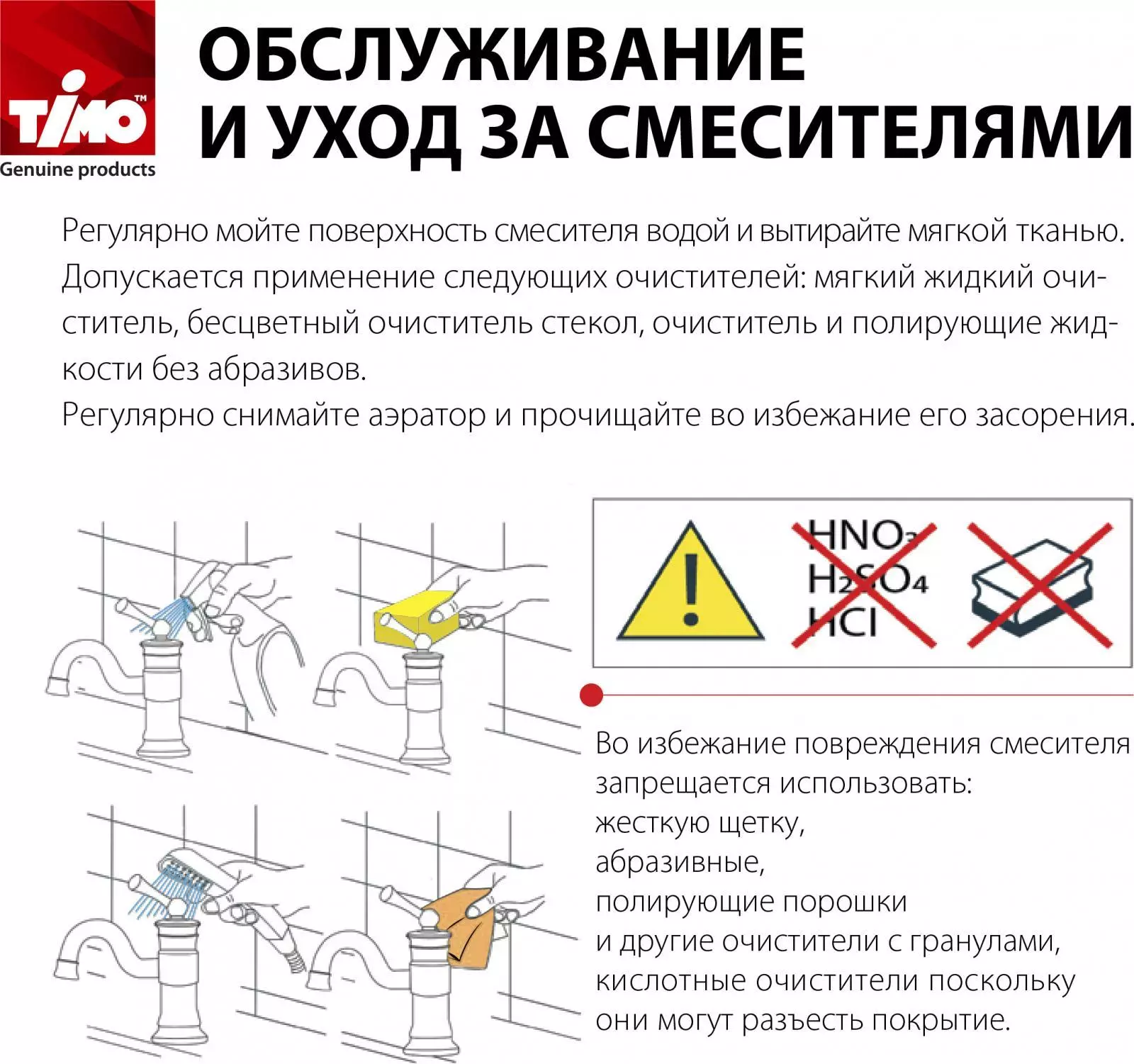 TIMO™
Genuine products

ОБСЛУЖИВАНИЕ И УХОД ЗА СМЕСИТЕЛЯМИ

Регулярно мойте поверхность смесителя водой и вытирайте мягкой тканью. Допускается применение следующих очистителей: мягкий жидкий очиститель, бесцветный очиститель стекол, очиститель и полирующие жидкости без абразивов.
Регулярно снимайте аэратор и прочищайте во избежание его засорения.

$HNO_3$
$H_2SO_4$
$HCl$

Во избежание повреждения смесителя запрещается использовать:
жесткую щетку,
абразивные,
полирующие порошки
и другие очистители с гранулами,
кислотные очистители поскольку они могут разъесть покрытие.